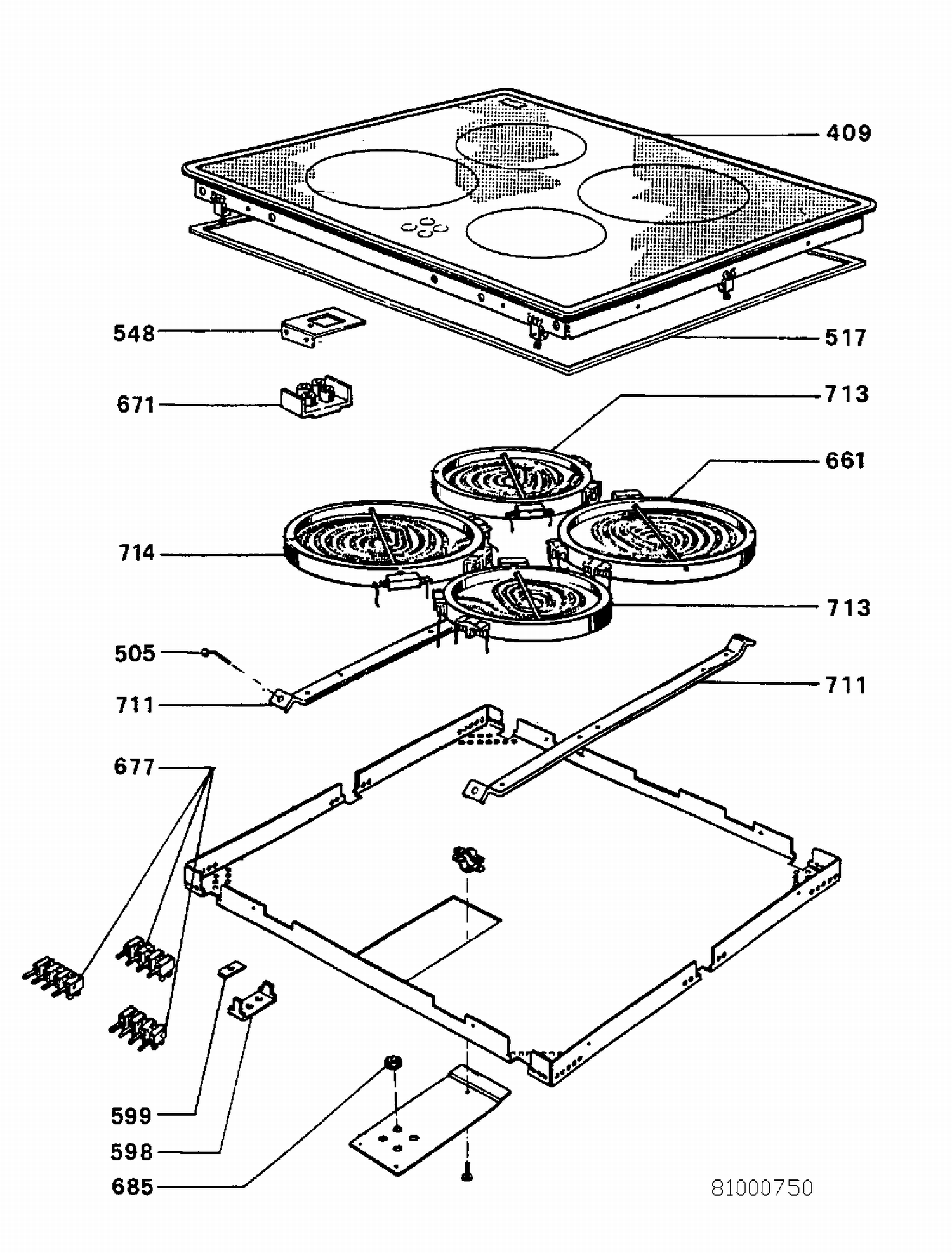 409
548
517
671
713
661
714
713
505
711
711
677
599
598
685
81000750