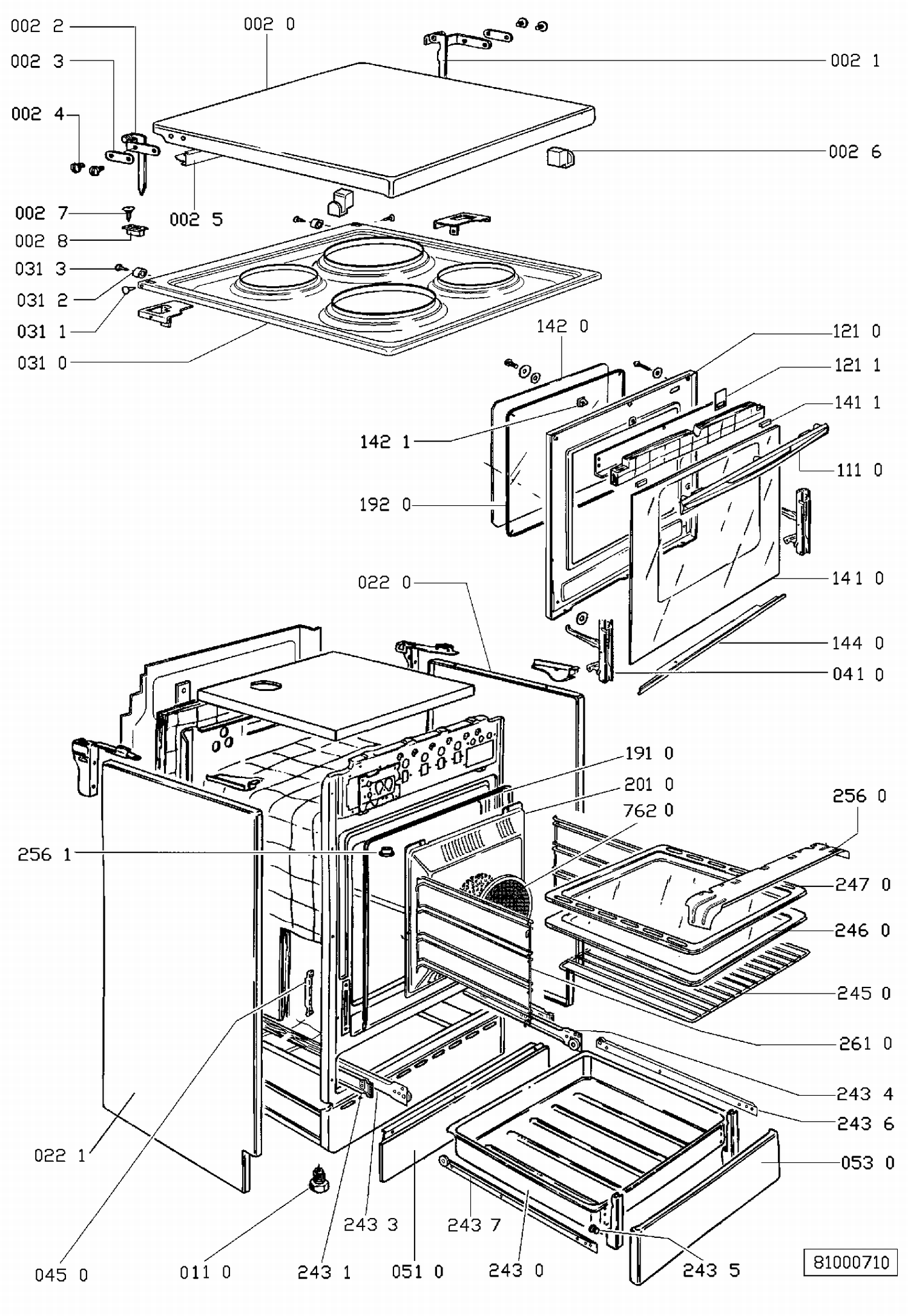 002 2
002 0
002 1
002 3
002 4
002 6
002 7
002 5
002 8
031 3
031 2
031 1
031 0
142 0
121 0
121 1
141 1
142 1
111 0
192 0
022 0
141 0
144 0
041 0
191 0
201 0
762 0
256 0
256 1
247 0
246 0
245 0
261 0
243 4
243 6
053 0
022 1
243 3
243 7
045 0
011 0
243 1
051 0
243 0
243 5
81000710