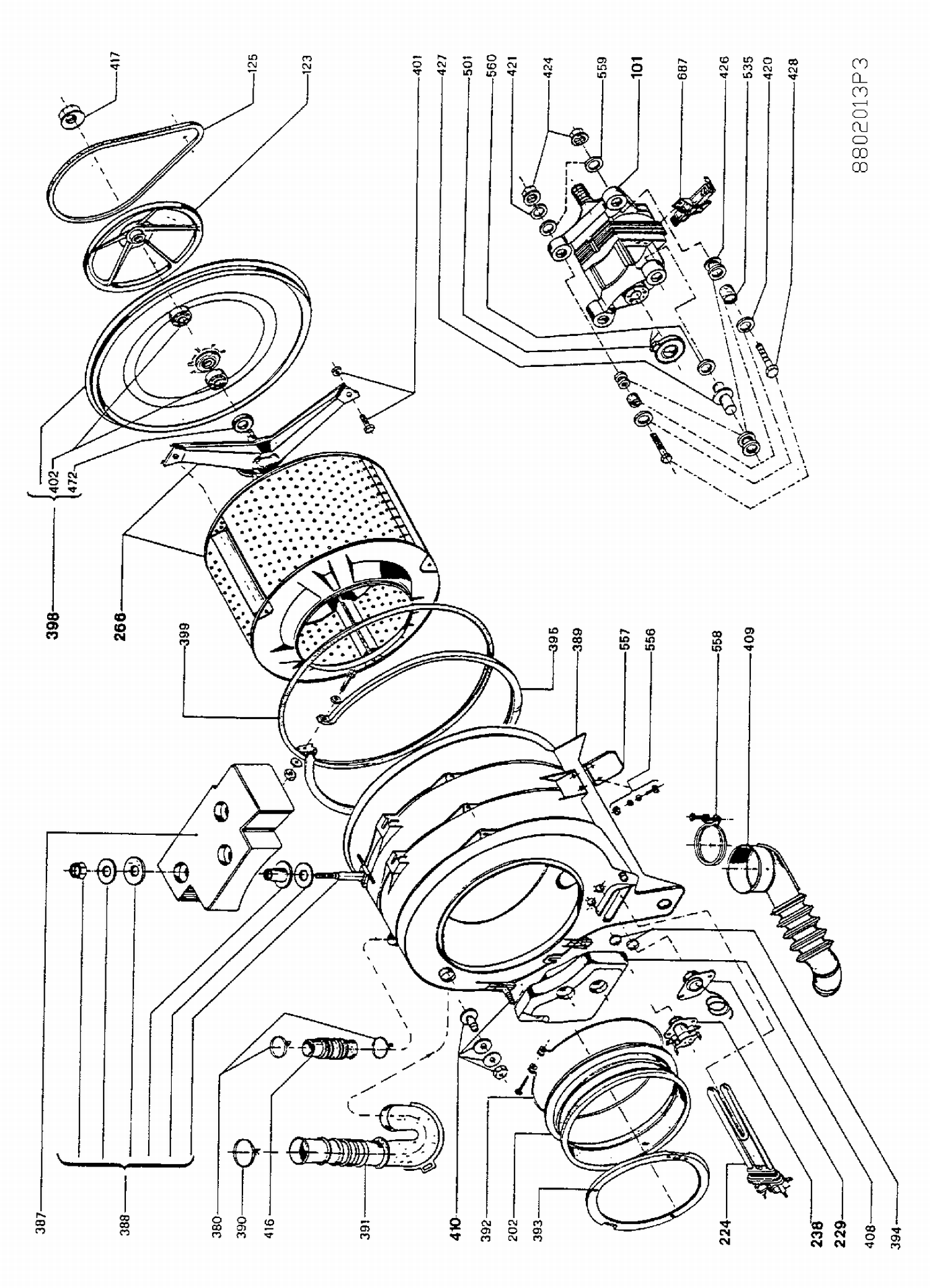 417
125
123
401
427
501
560
421
424
559
101
687
426
535
420
428
8802013P3
402
472
398
266
399
395
389
557
556
558
409
387
388
380
390
416
391
410
392
202
393
224
238
229
408
394