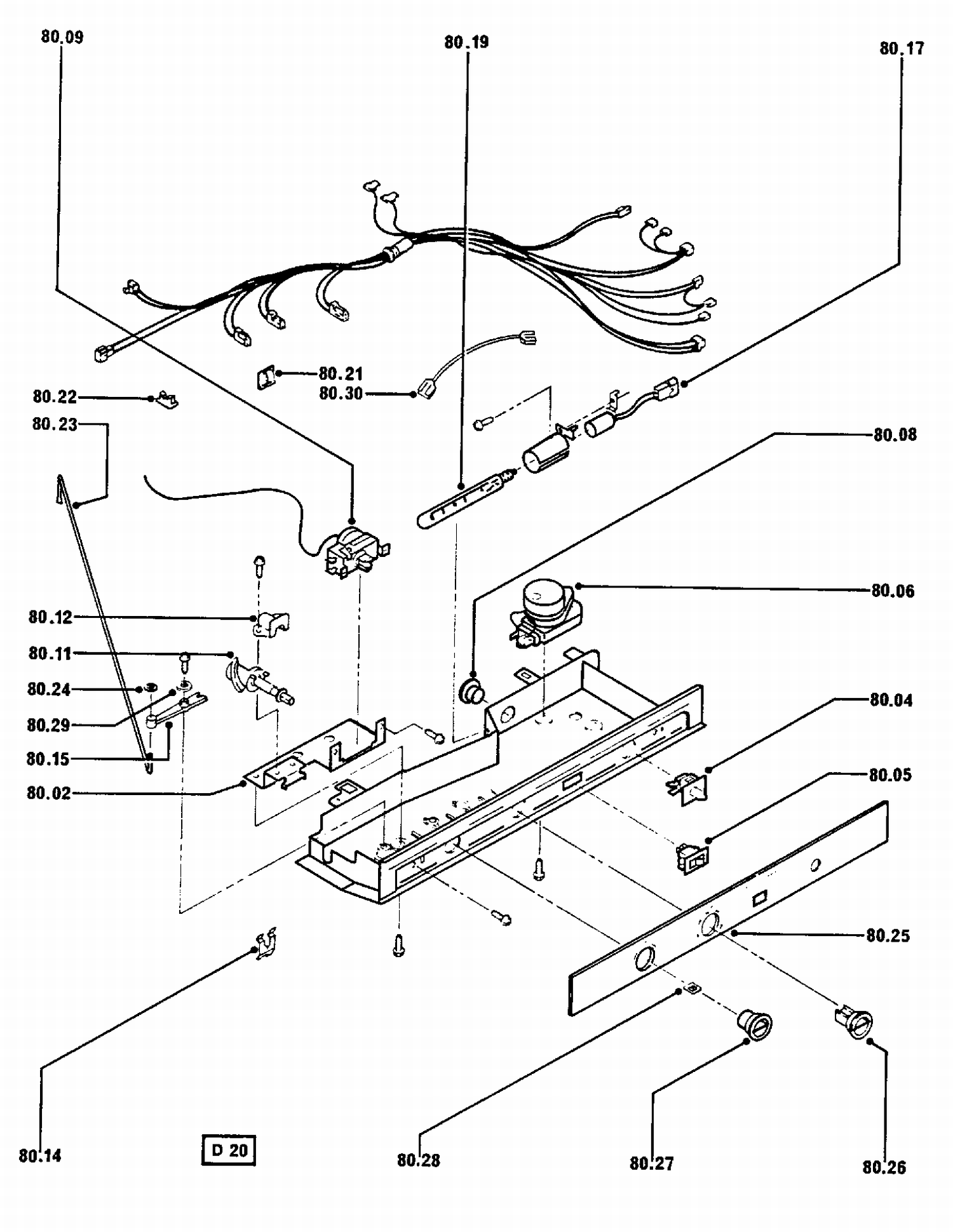 80.09
80.19
80.17
80.21
80.30
80.22
80.23
80.08
80.06
80.12
80.11
80.24
80.29
80.15
80.02
80.04
80.05
80.25
80.14
D 20
80.28
80.27
80.26