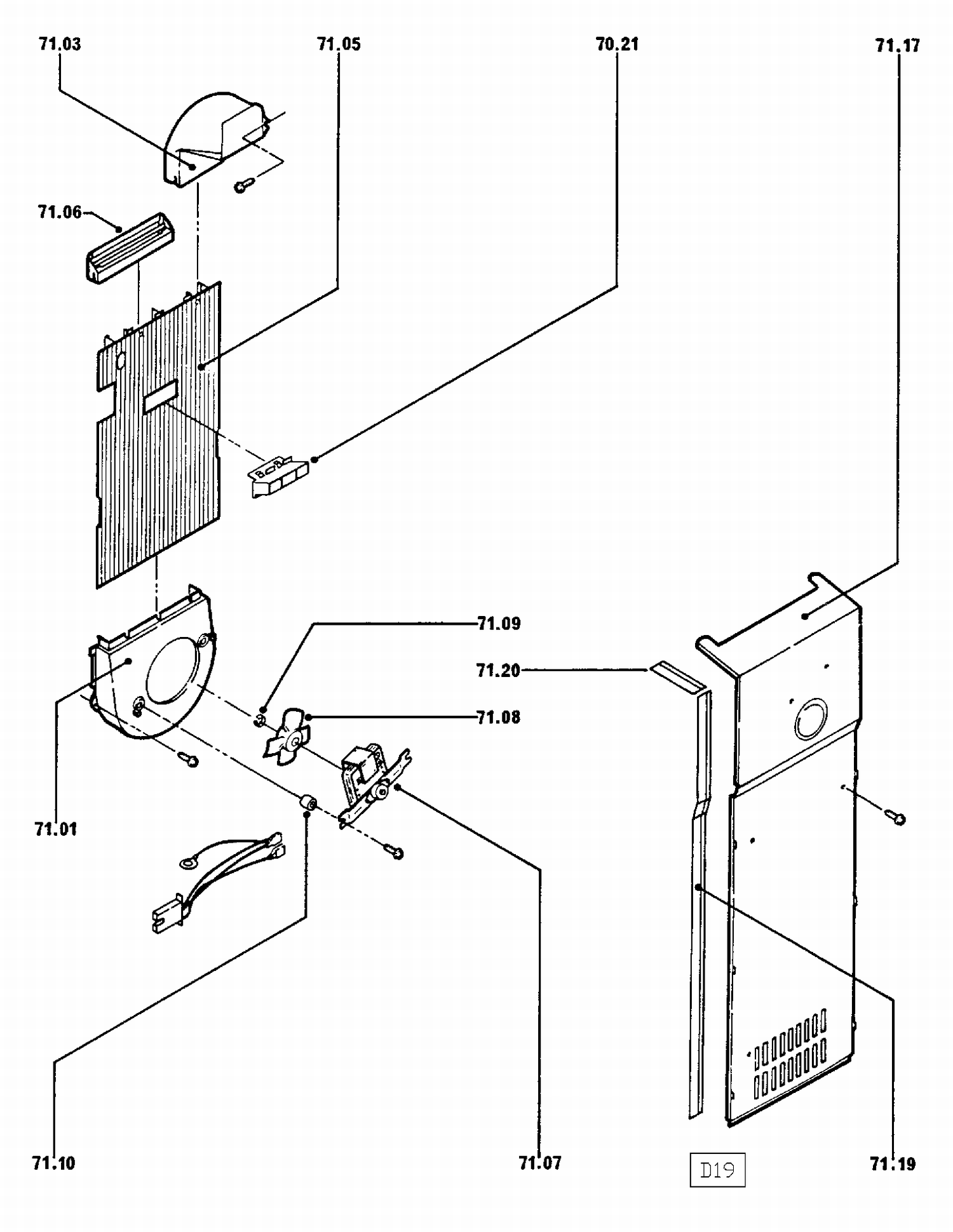 71.03
71.05
70.21
71.17
71.06
71.09
71.20
71.08
71.01
71.10
71.07
D19
71.19