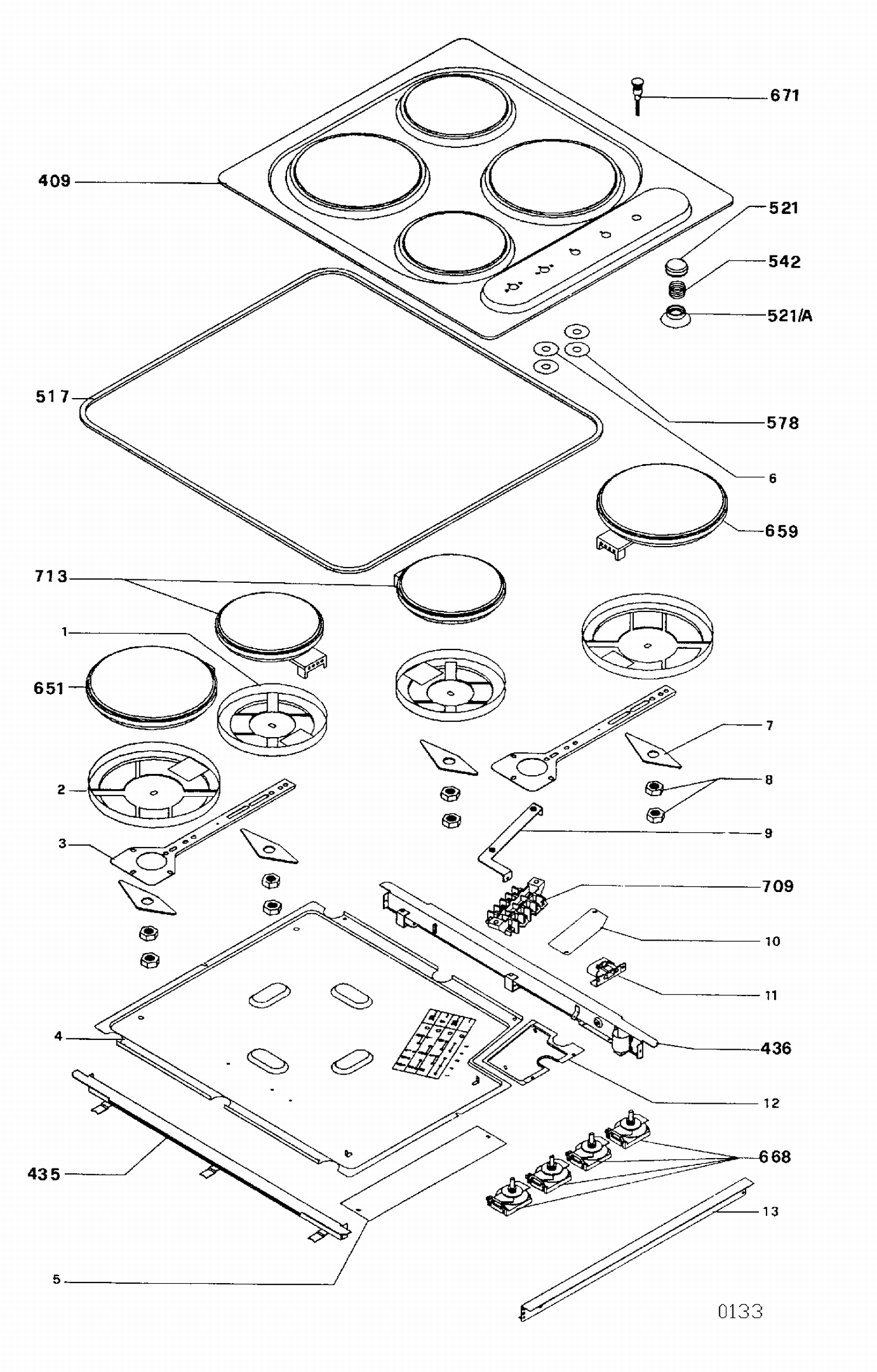 671
409
521
542
521/A
517
578
6
659
713
1
651
7
8
2
9
3
709
10
11
4
436
12
668
435
13
5
0133