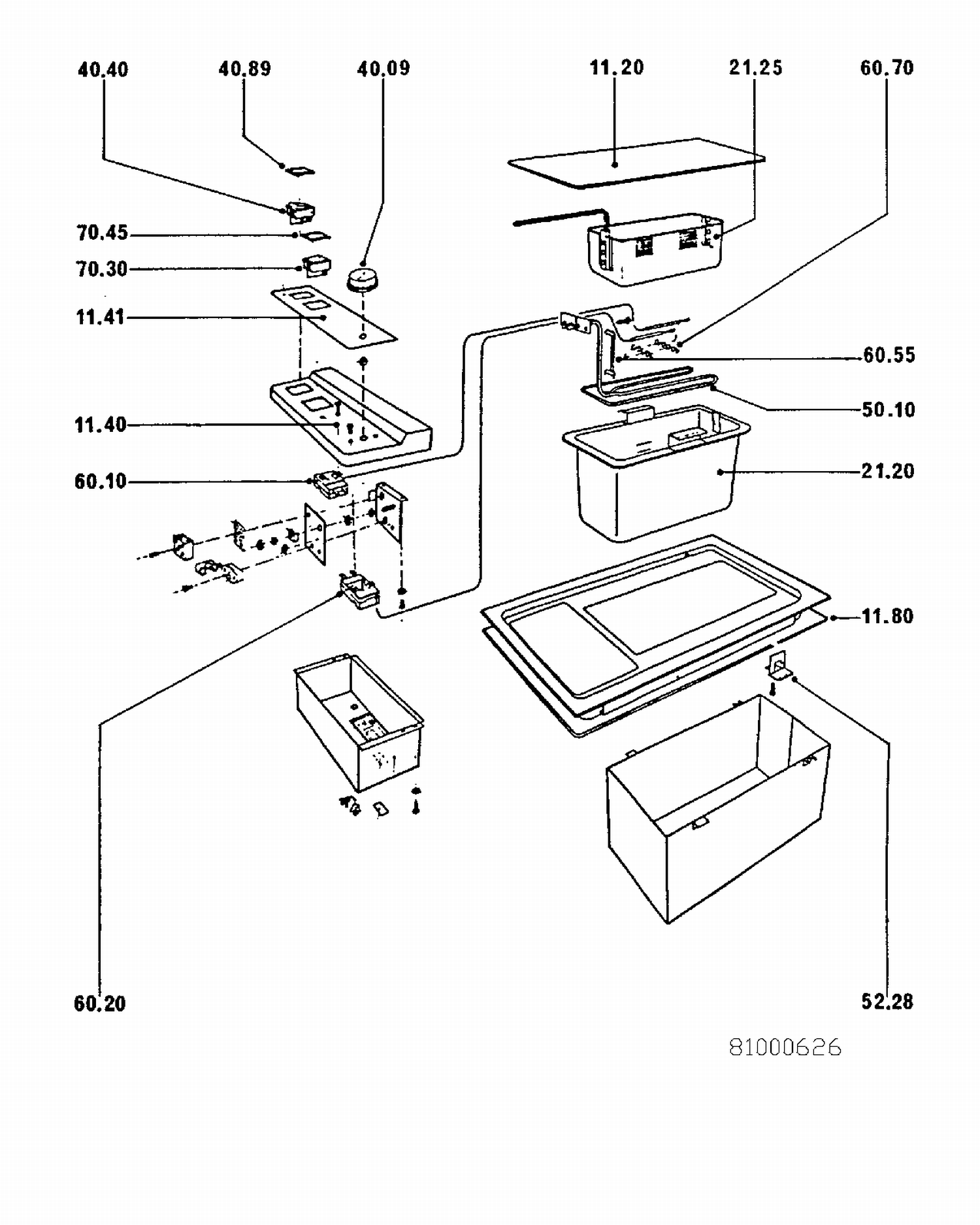 40.40
40.89
40.09
11.20
21.25
60.70
70.45
70.30
11.41
60.55
50.10
11.40
21.20
60.10
11.80
60.20
52.28
81000626