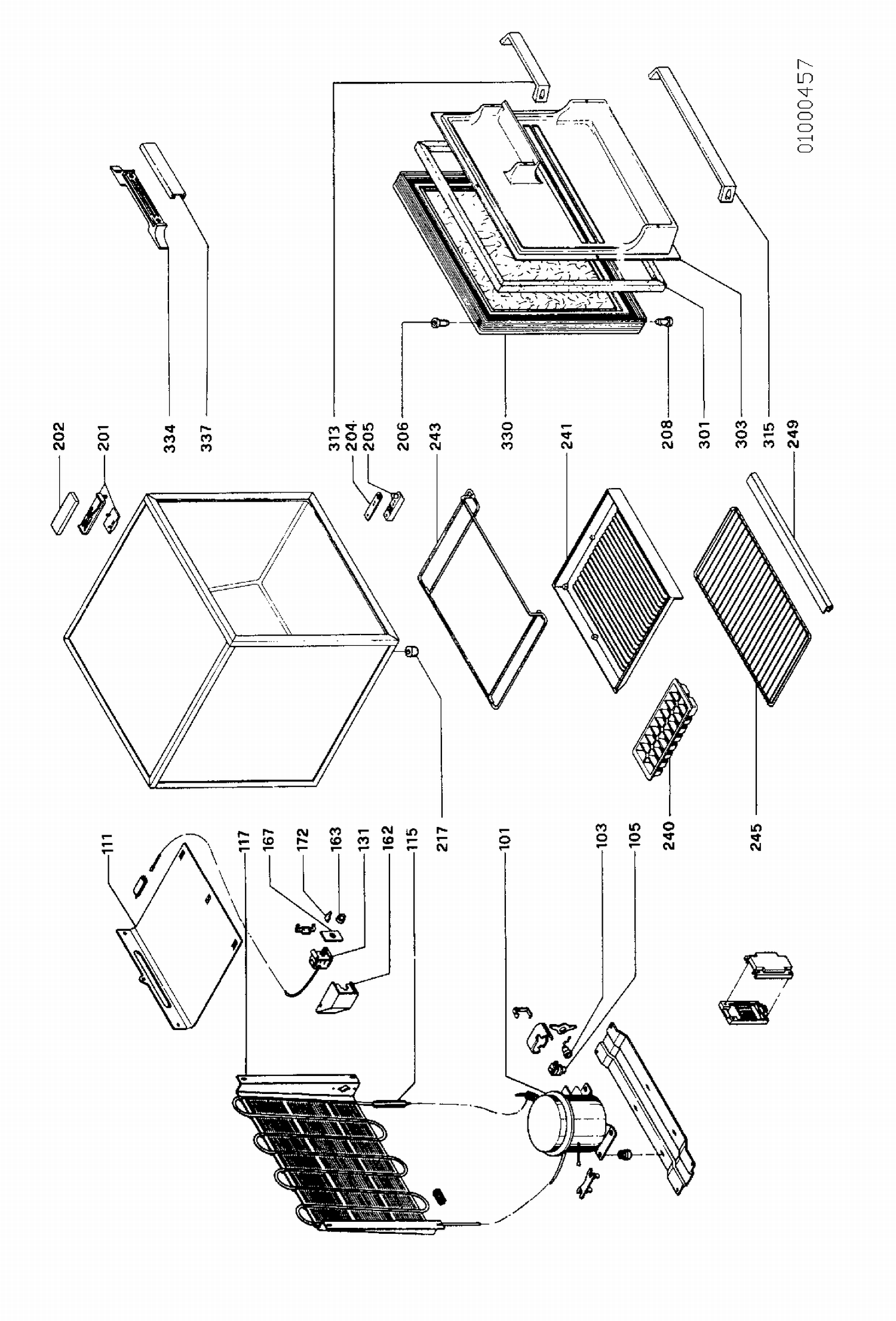 01000457

202
201
334
337
313
204
205
206
243
330
241
208
301
303
315
249
111
117
167
172
163
131
162
115
217
101
103
105
240
245