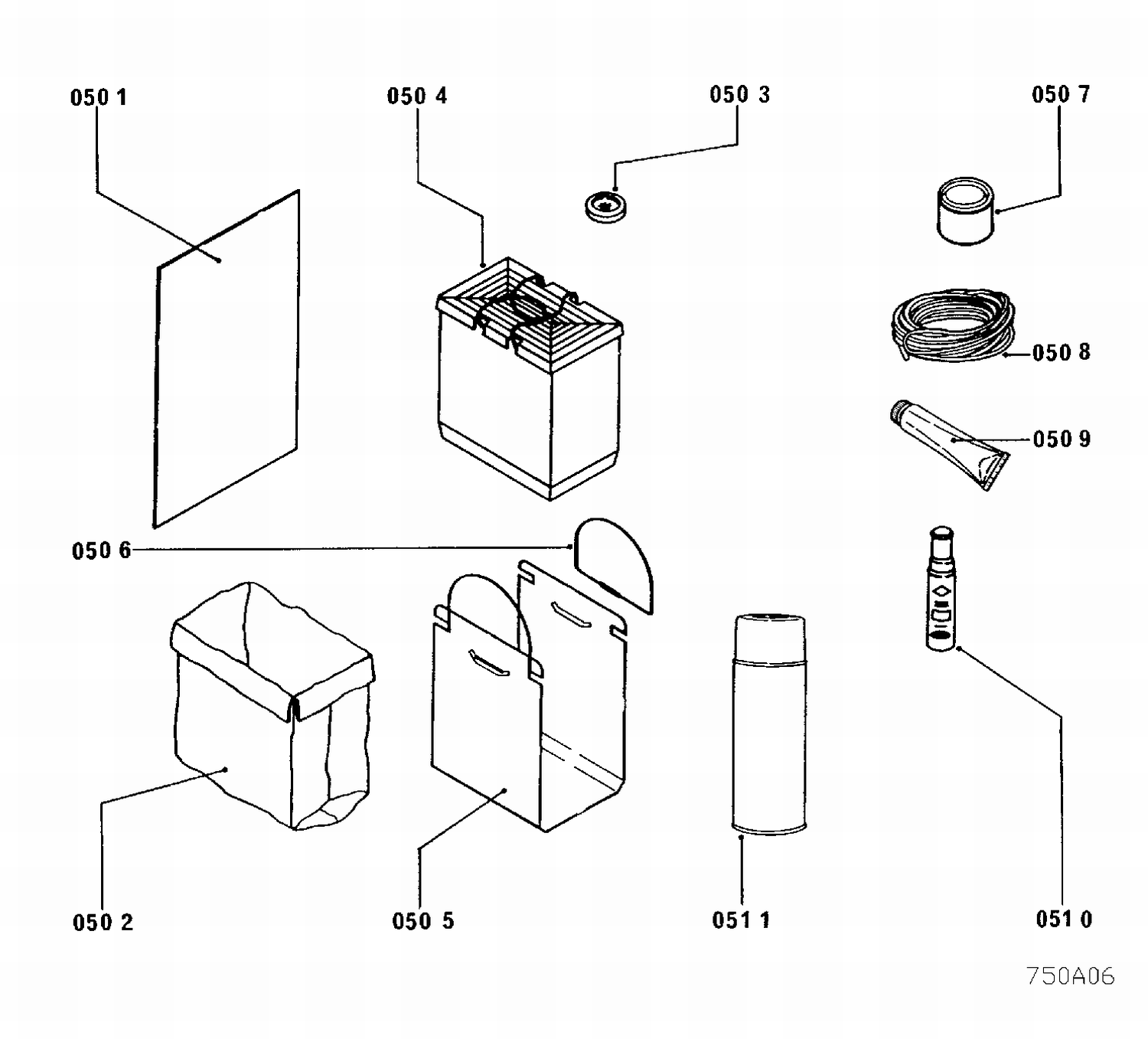 050 1
050 4
050 3
050 7
050 8
050 9
050 6
050 2
050 5
051 1
051 0
750A06