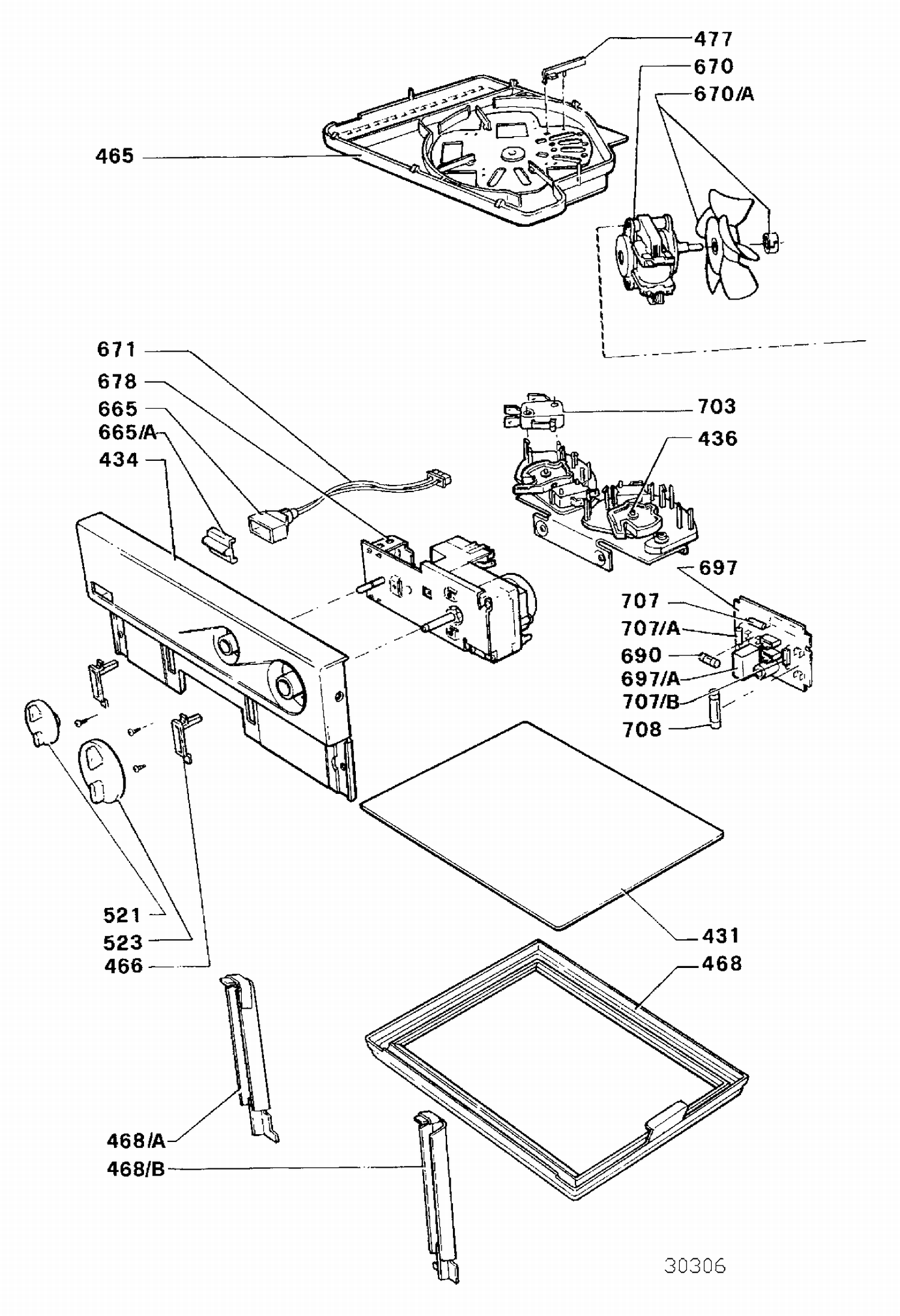 477
670
670/A
465
671
678
665
665/A
434
703
436
697
707
707/A
690
697/A
707/B
708
521
523
466
431
468
468/A
468/B
30306