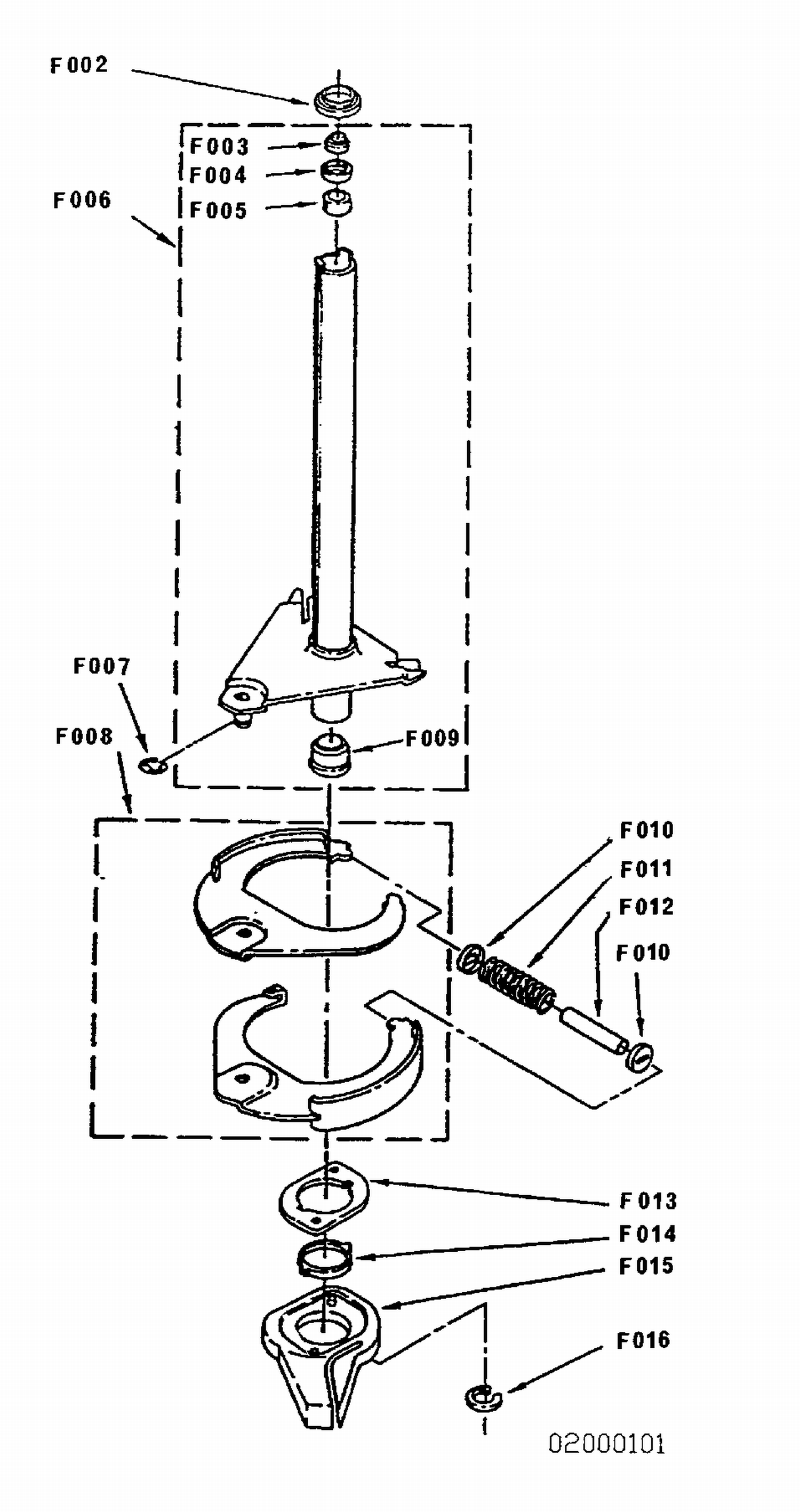 F002
F003
F004
F005
F006
F007
F008
F009
F010
F011
F012
F010
F013
F014
F015
F016
02000101