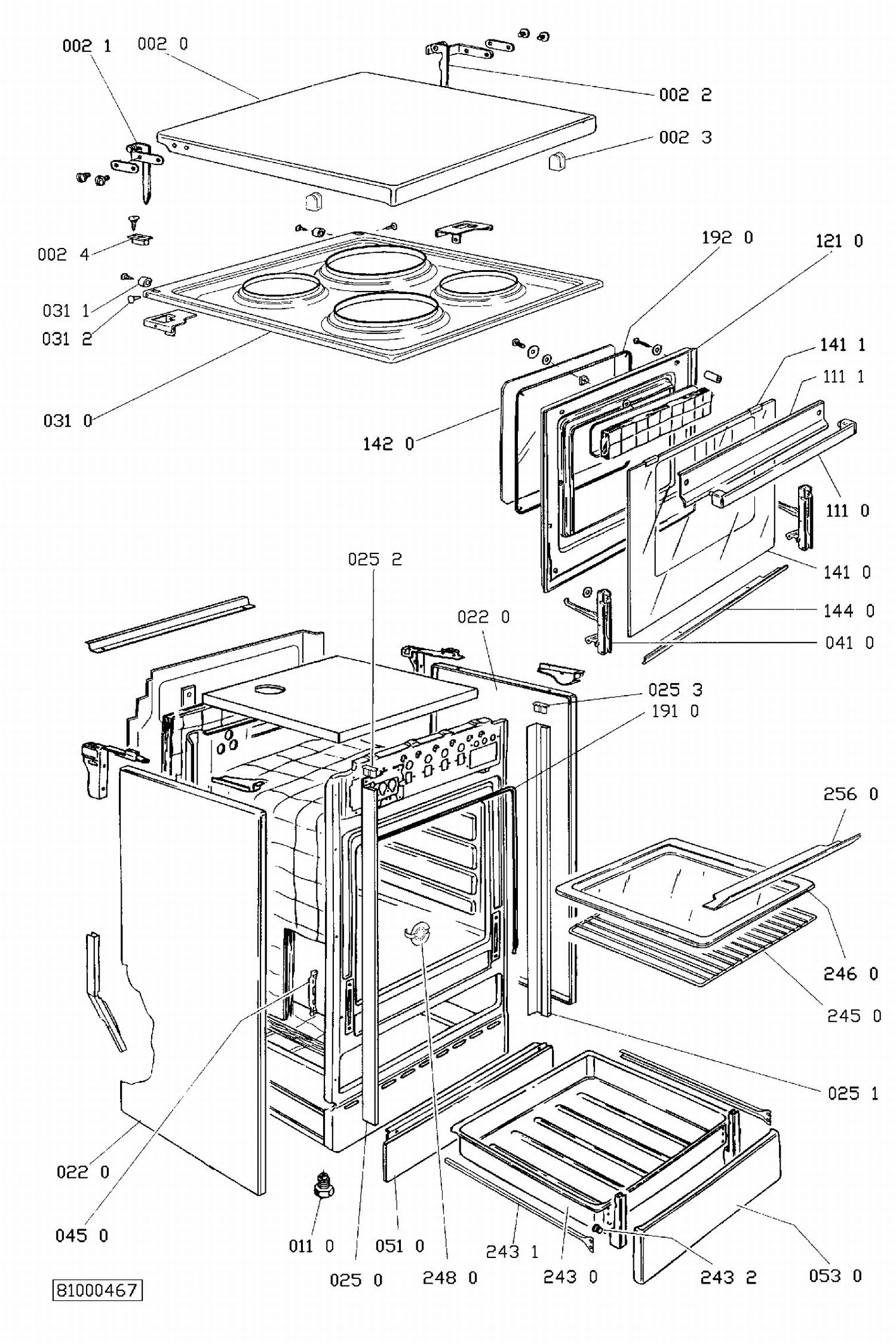 002 1
002 0
002 2
002 3
002 4
031 1
031 2
031 0
192 0
121 0
141 1
111 1
142 0
111 0
141 0
144 0
041 0
025 2
022 0
025 3
191 0
256 0
246 0
245 0
025 1
022 0
045 0
011 0
051 0
025 0
248 0
243 1
243 0
243 2
053 0
81000467