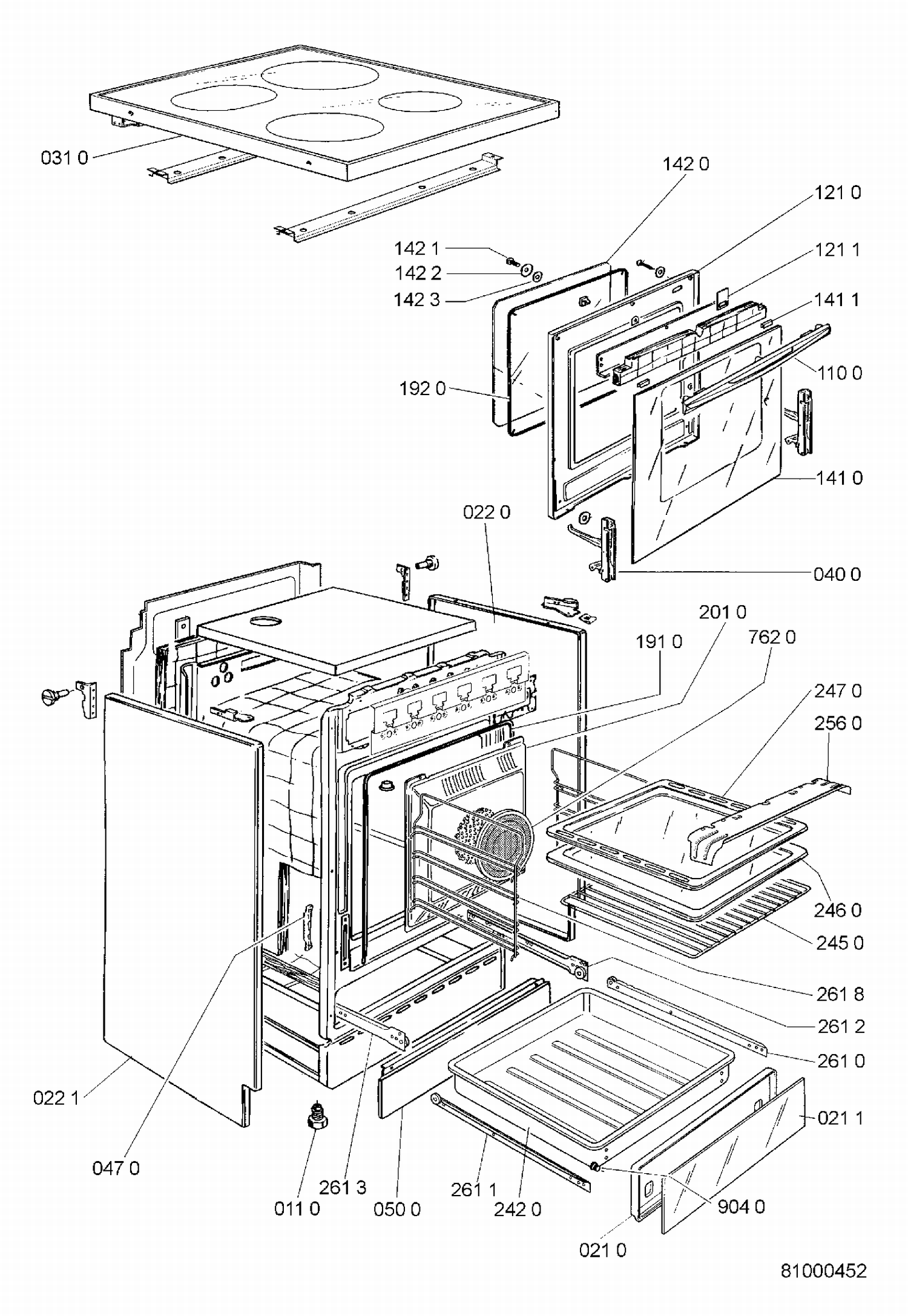 031 0

142 0

121 0

142 1
142 2
142 3

121 1

141 1

192 0

110 0

141 0

022 0

040 0

201 0

191 0

762 0

247 0

256 0

246 0

245 0

261 8

261 2

261 0

021 1

022 1

047 0

261 3

011 0

050 0

261 1

242 0

904 0

021 0

81000452