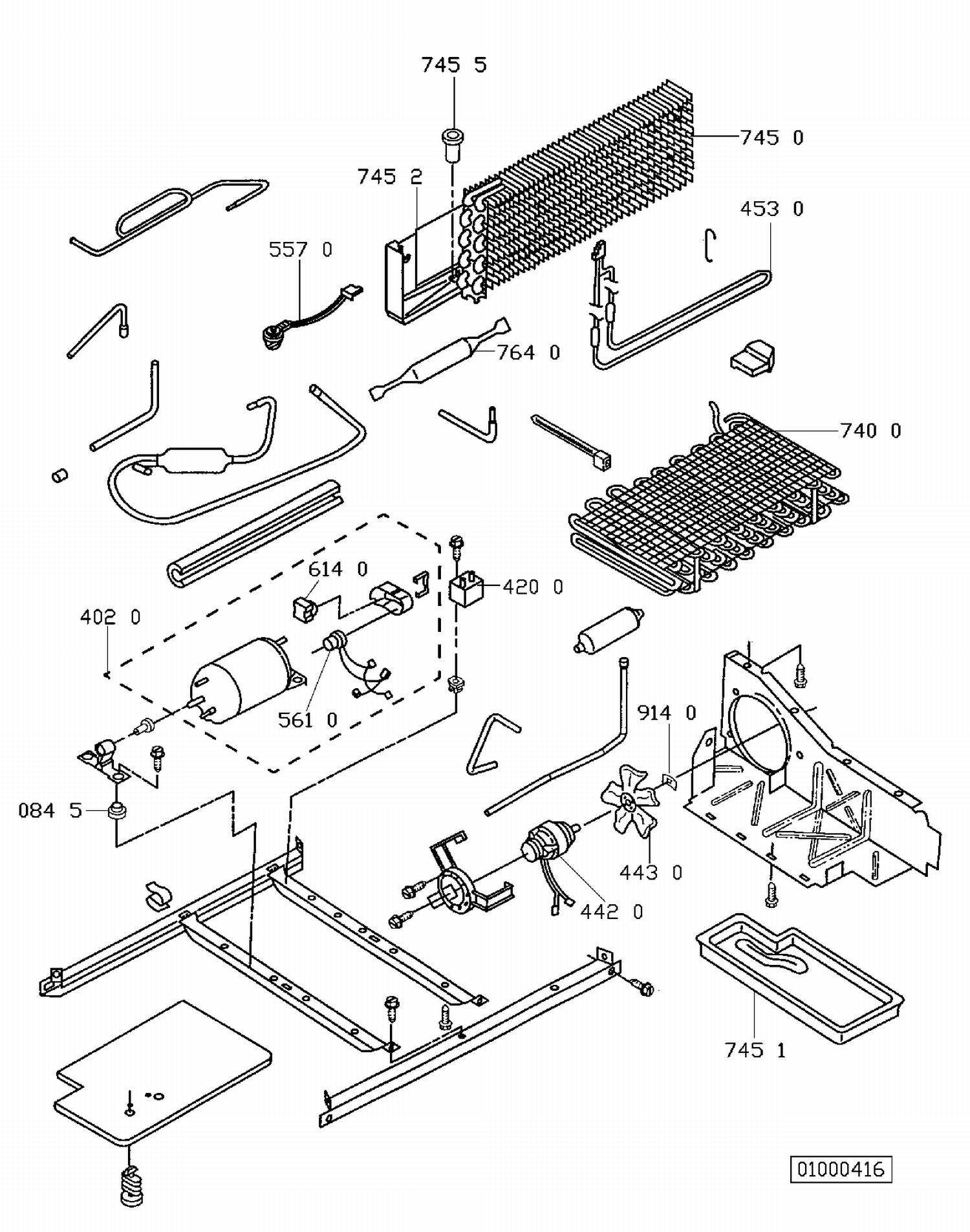 745 5

745 0

745 2

453 0

557 0

764 0

740 0

614 0

420 0

402 0

561 0

914 0

084 5

443 0

442 0

745 1

01000416