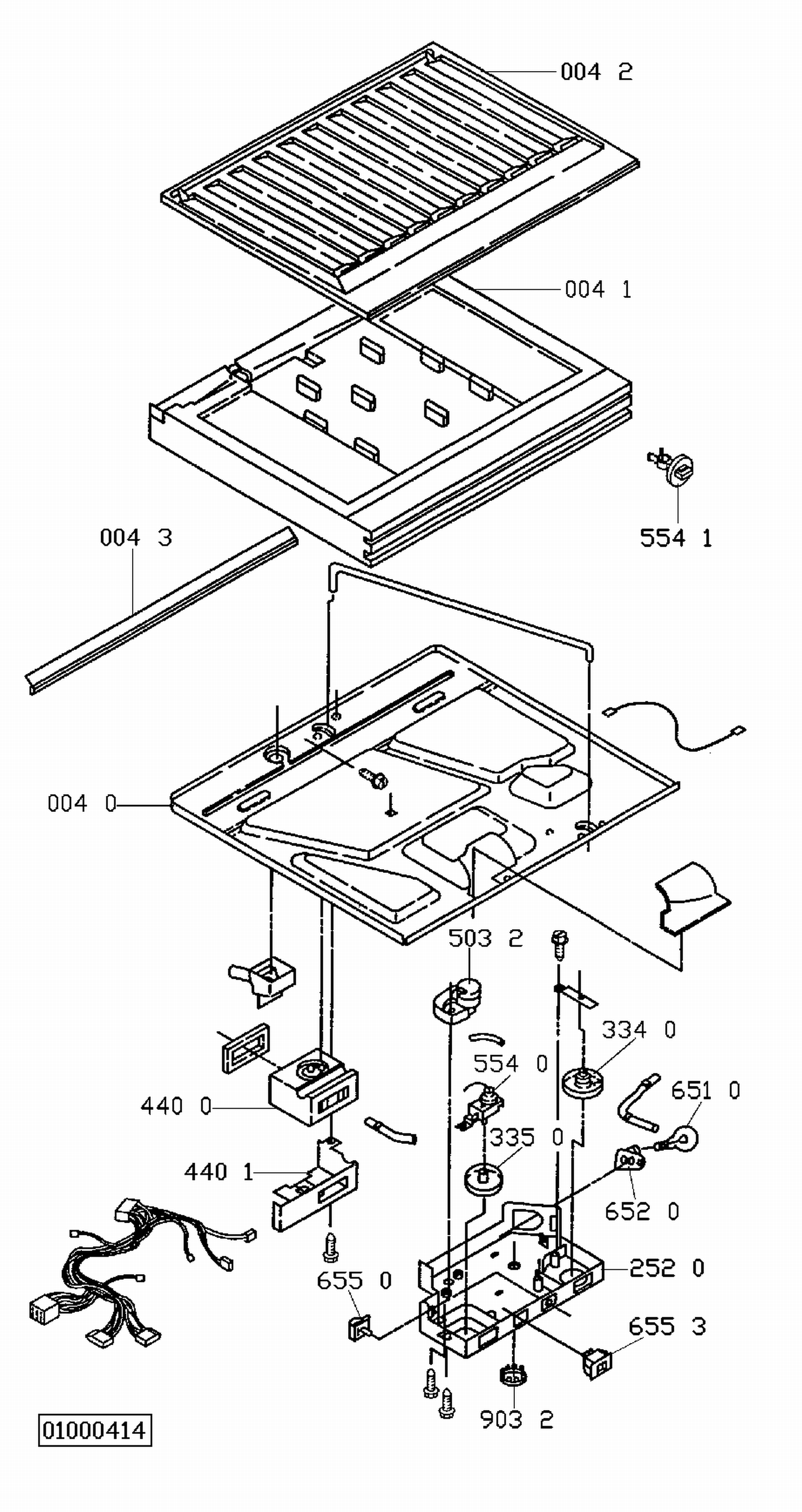 004 2
004 1
554 1
004 3
004 0
503 2
334 0
554 0
651 0
440 0
335 0
440 1
652 0
252 0
655 0
655 3
903 2
01000414