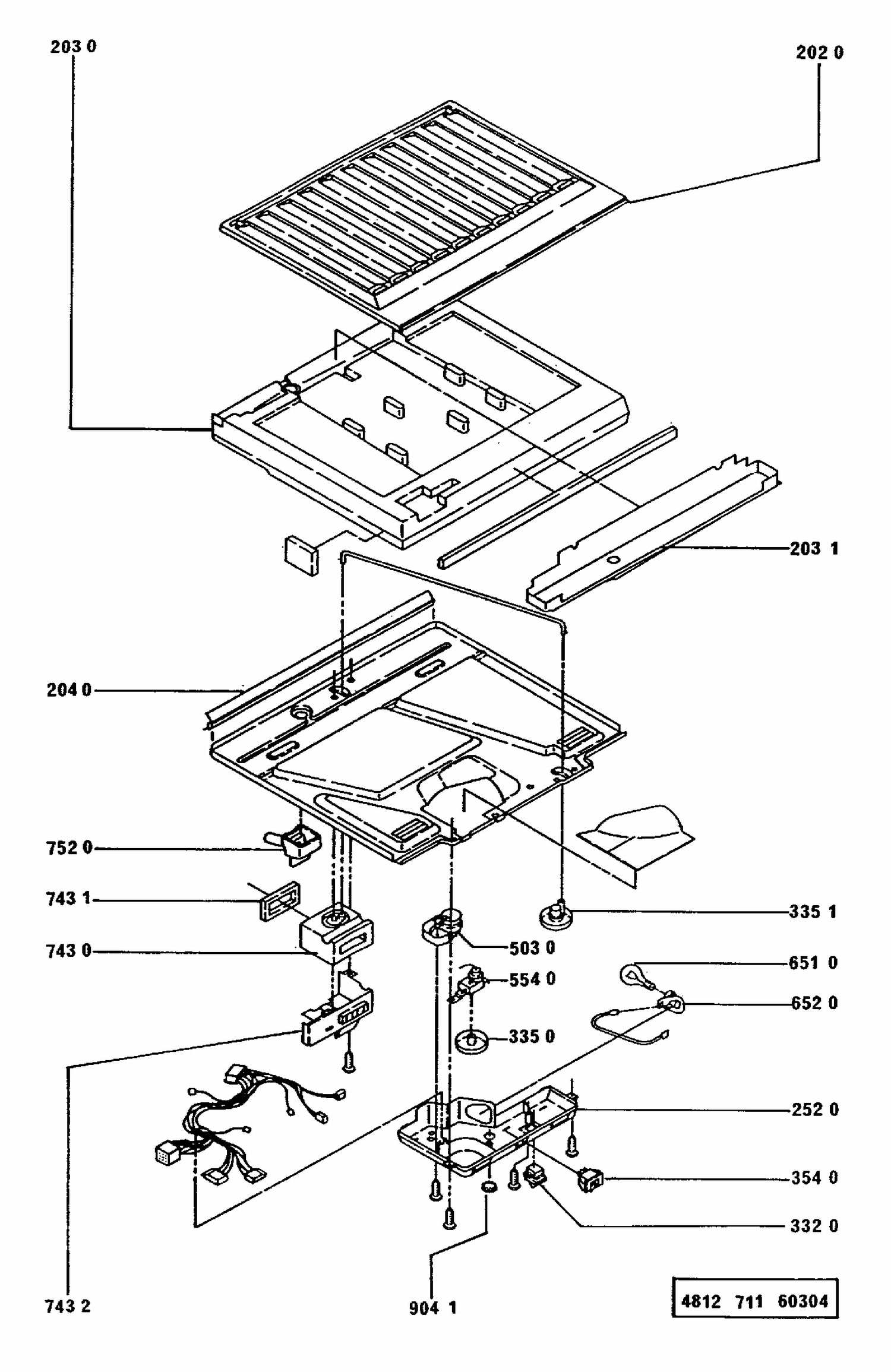 203 0

202 0

203 1

204 0

752 0

743 1

743 0

335 1

503 0

651 0

554 0

652 0

335 0

252 0

354 0

332 0

743 2

904 1

4812 711 60304