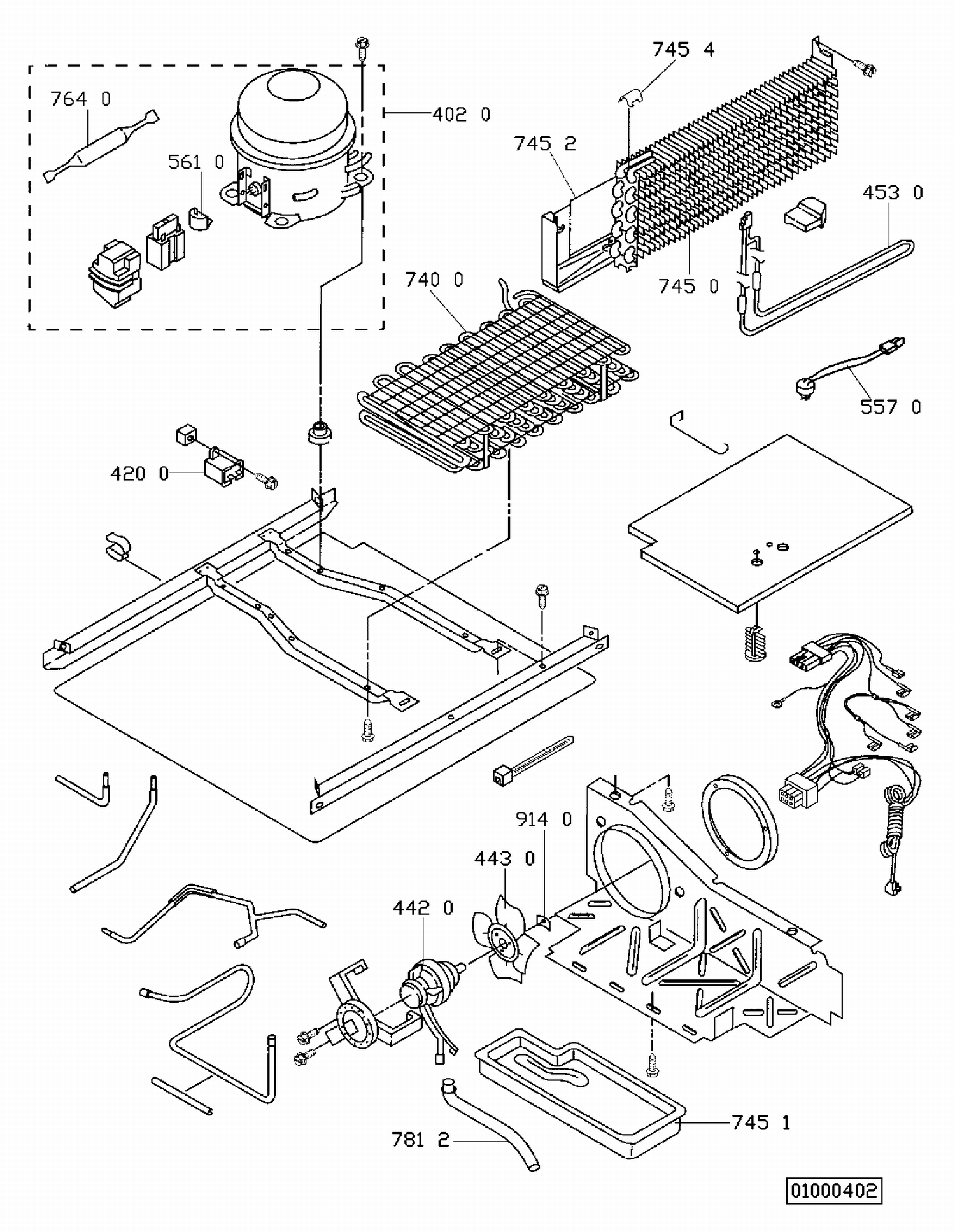 745 4
764 0
402 0
745 2
561 0
453 0
740 0
745 0
557 0
420 0
914 0
443 0
442 0
745 1
781 2
01000402