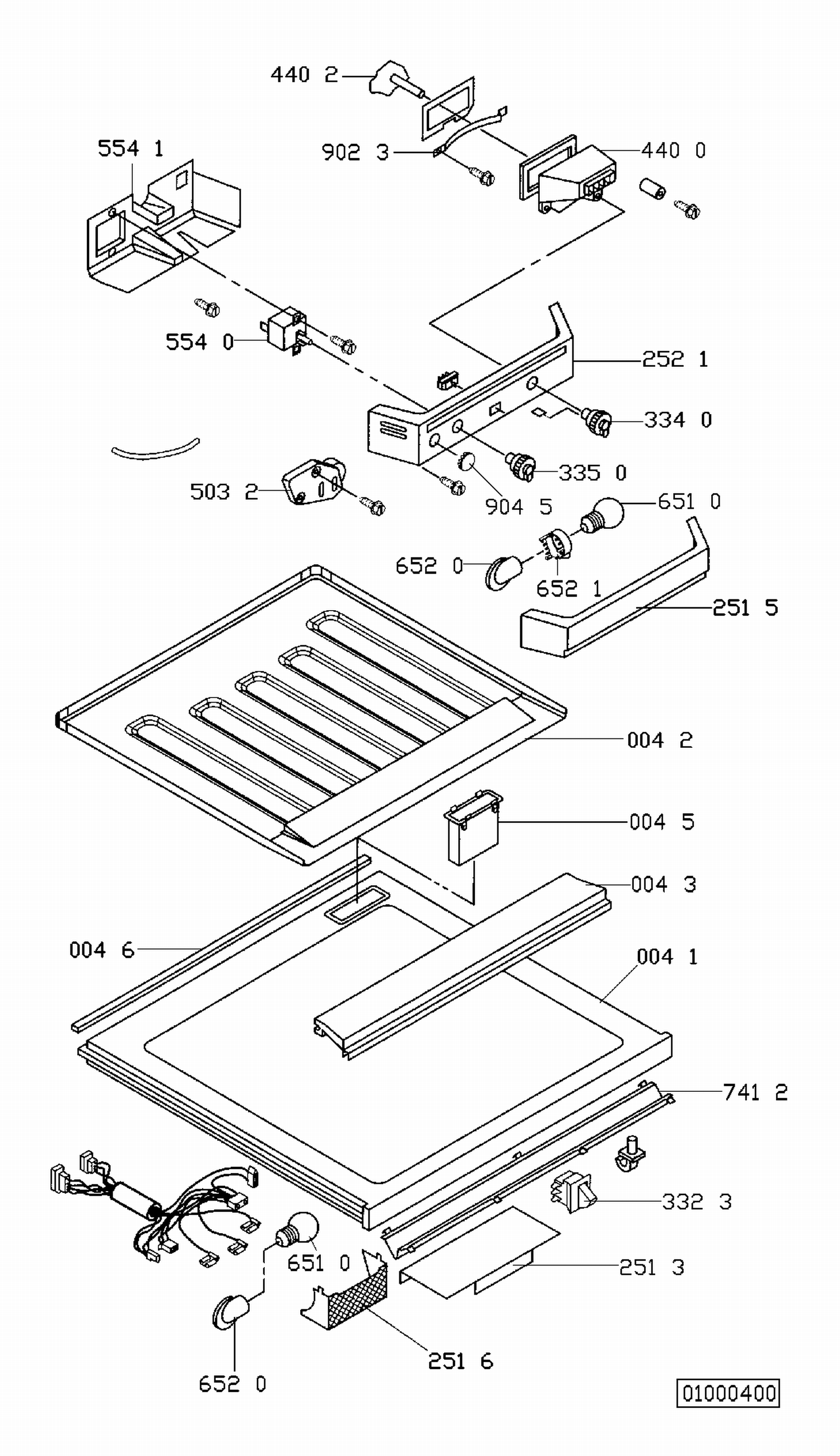 440 2
554 1
902 3
440 0
554 0
252 1
334 0
335 0
503 2
904 5
651 0
652 0
652 1
251 5
004 2
004 5
004 3
004 6
004 1
741 2
332 3
651 0
251 3
251 6
652 0
01000400