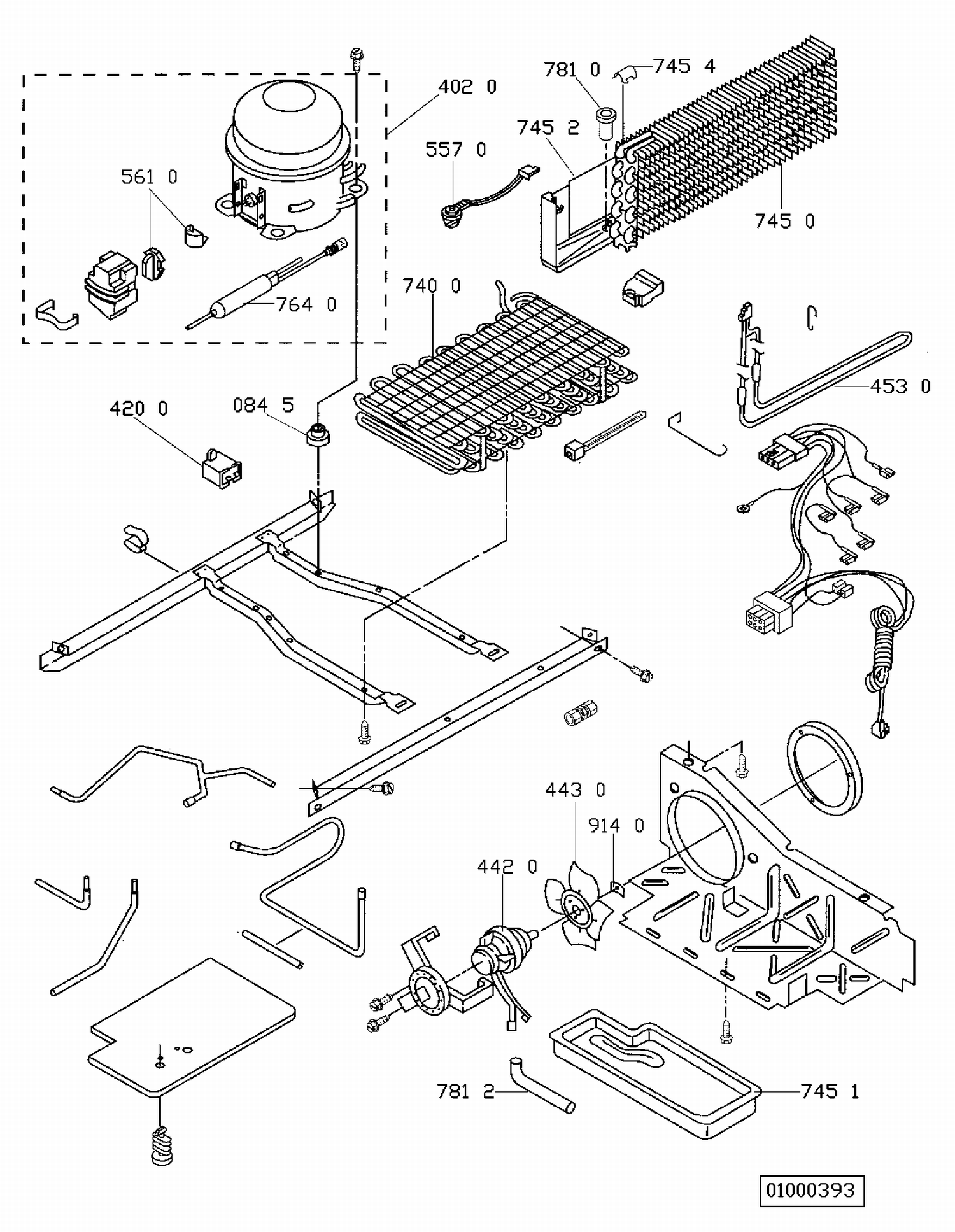 781 0
745 4
402 0
745 2
557 0
561 0
745 0
740 0
764 0
453 0
420 0
084 5
443 0
914 0
442 0
781 2
745 1
01000393