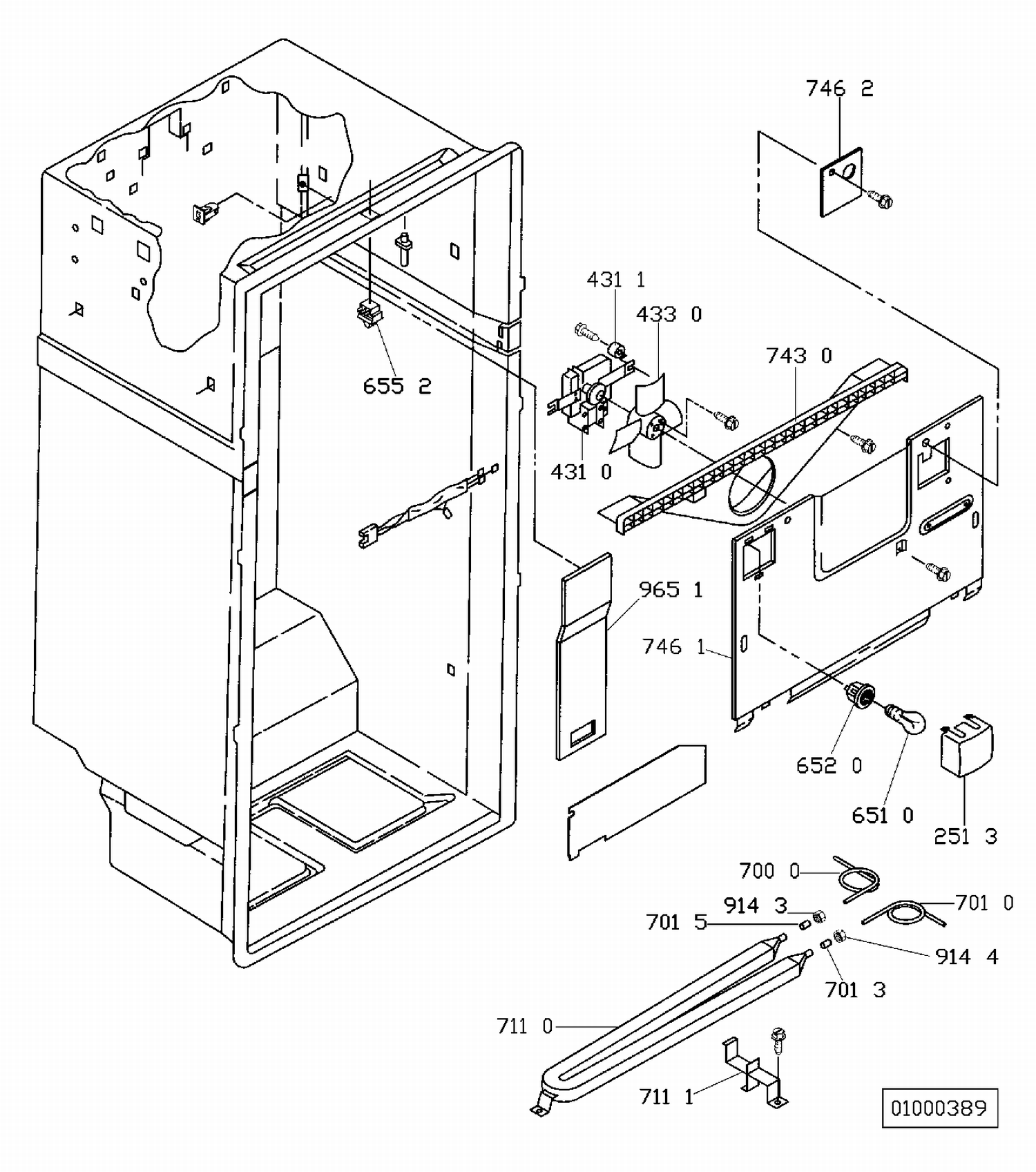 746 2

431 1

433 0

743 0

655 2

431 0

965 1

746 1

652 0

651 0

251 3

700 0

914 3

701 0

701 5

914 4

701 3

711 0

711 1

01000389