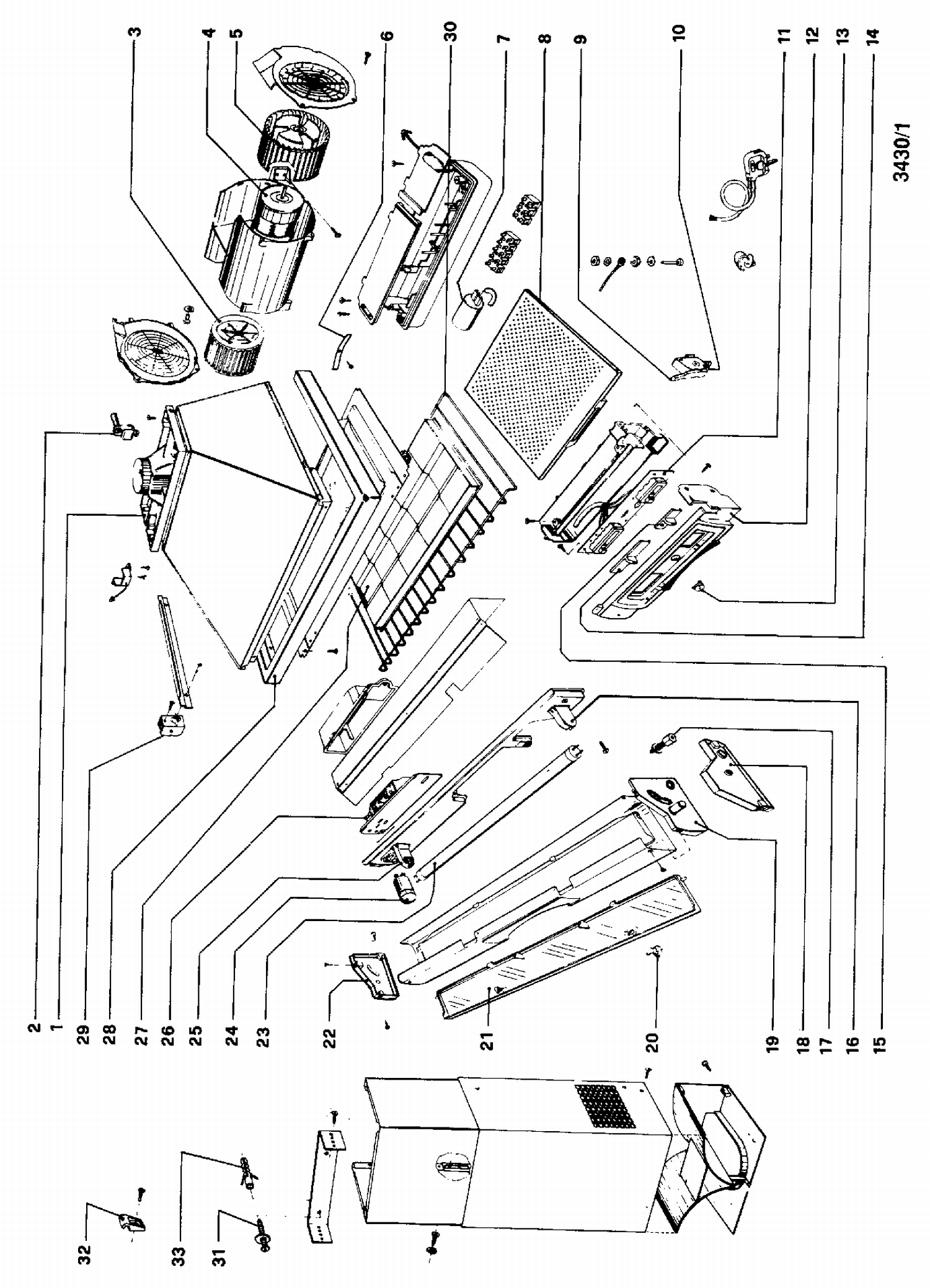 3
4
5
6
30
7
8
9
10
11
12
13
14
3430/1
2
1
29
28
27
26
25
24
23
22
21
20
19
18
17
16
15
32
33
31