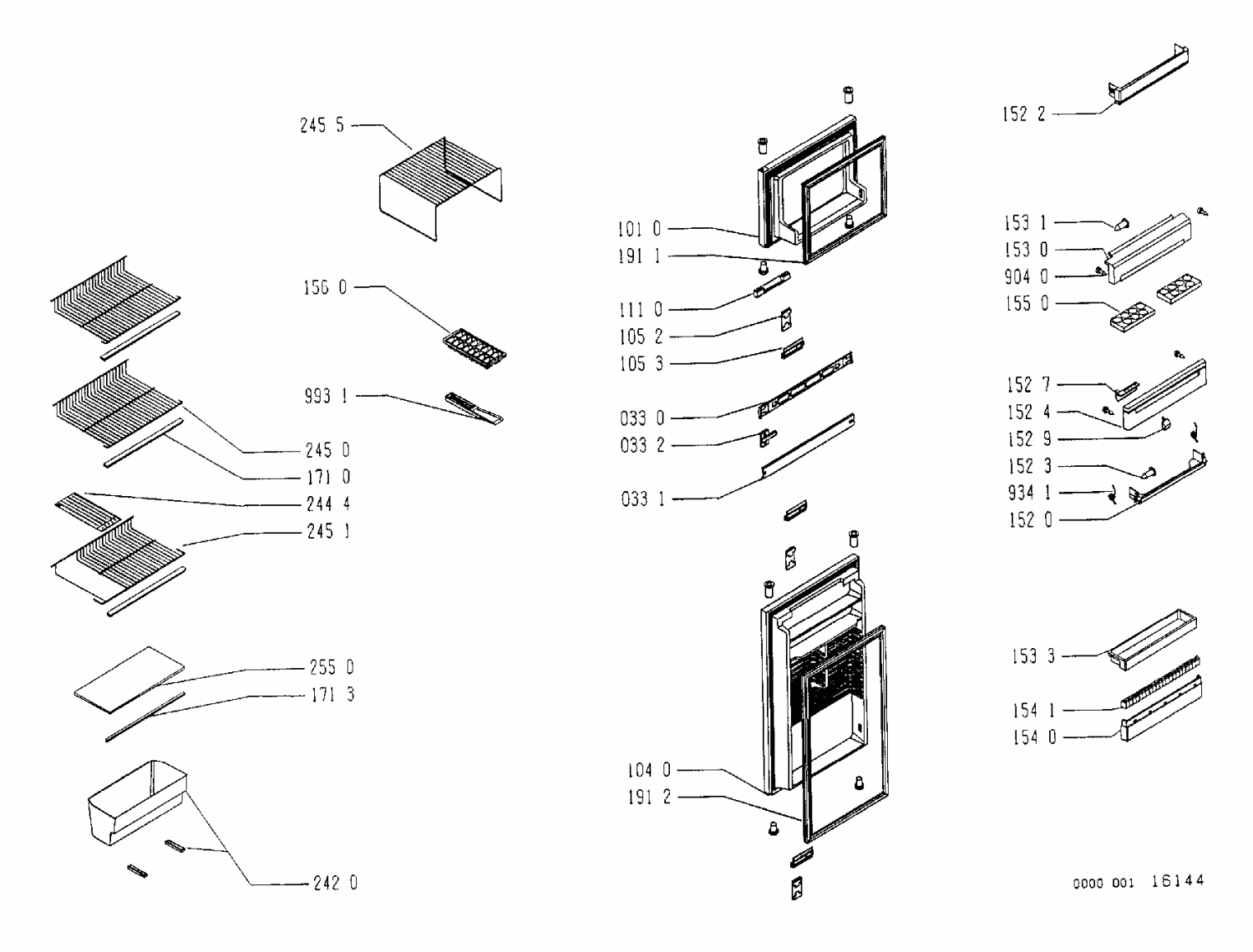 245 5
156 0
993 1
245 0
171 0
244 4
245 1
255 0
171 3
242 0
101 0
191 1
111 0
105 2
105 3
033 0
033 2
033 1
104 0
191 2
152 2
153 1
153 0
904 0
155 0
152 7
152 4
152 9
152 3
934 1
152 0
153 3
154 1
154 0
0000 001 16144