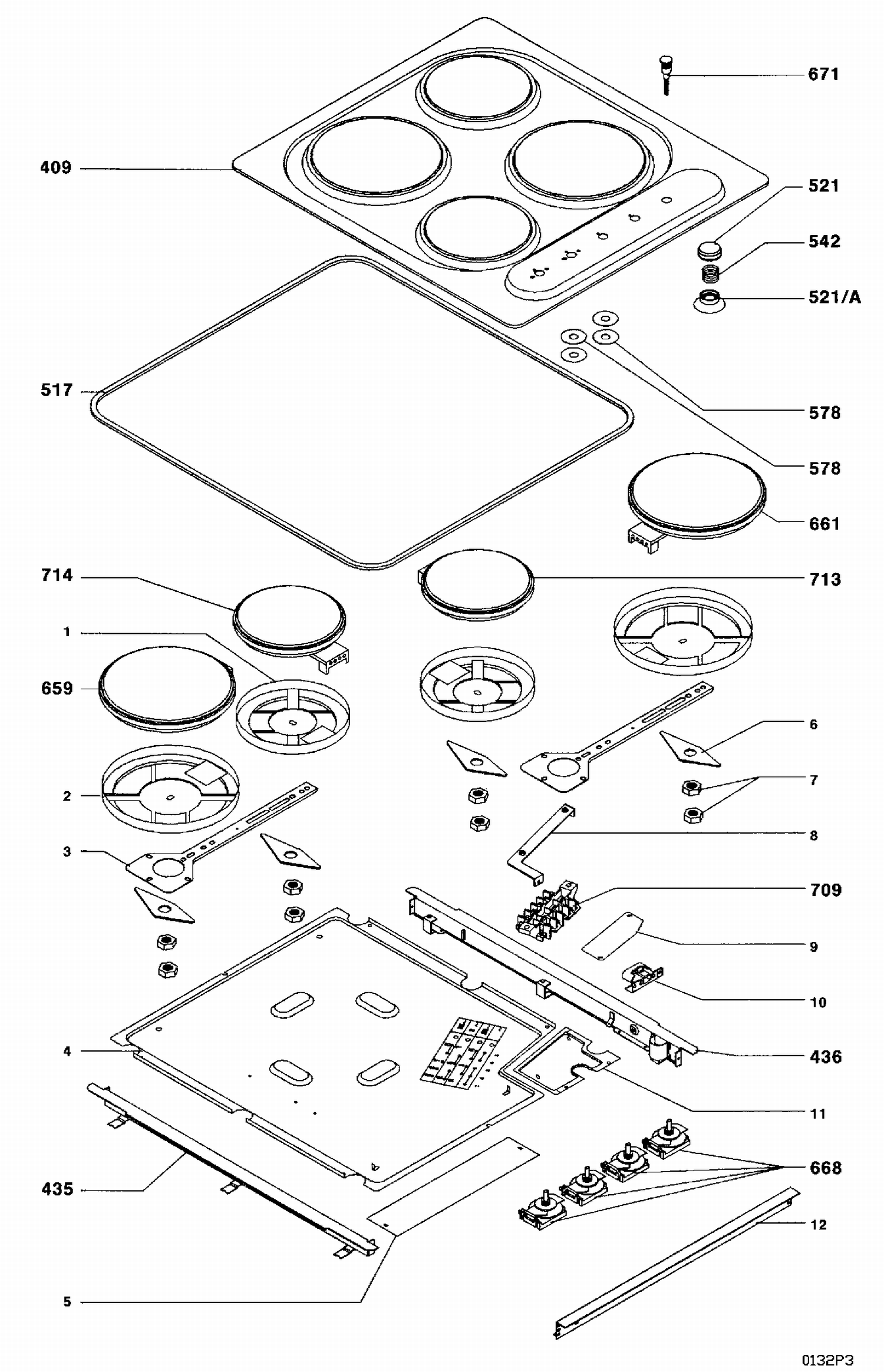 671
409
521
542
521/A
517
578
578
661
714
713
1
659
6
7
2
8
3
709
9
10
4
436
11
668
435
12
5
0132P3