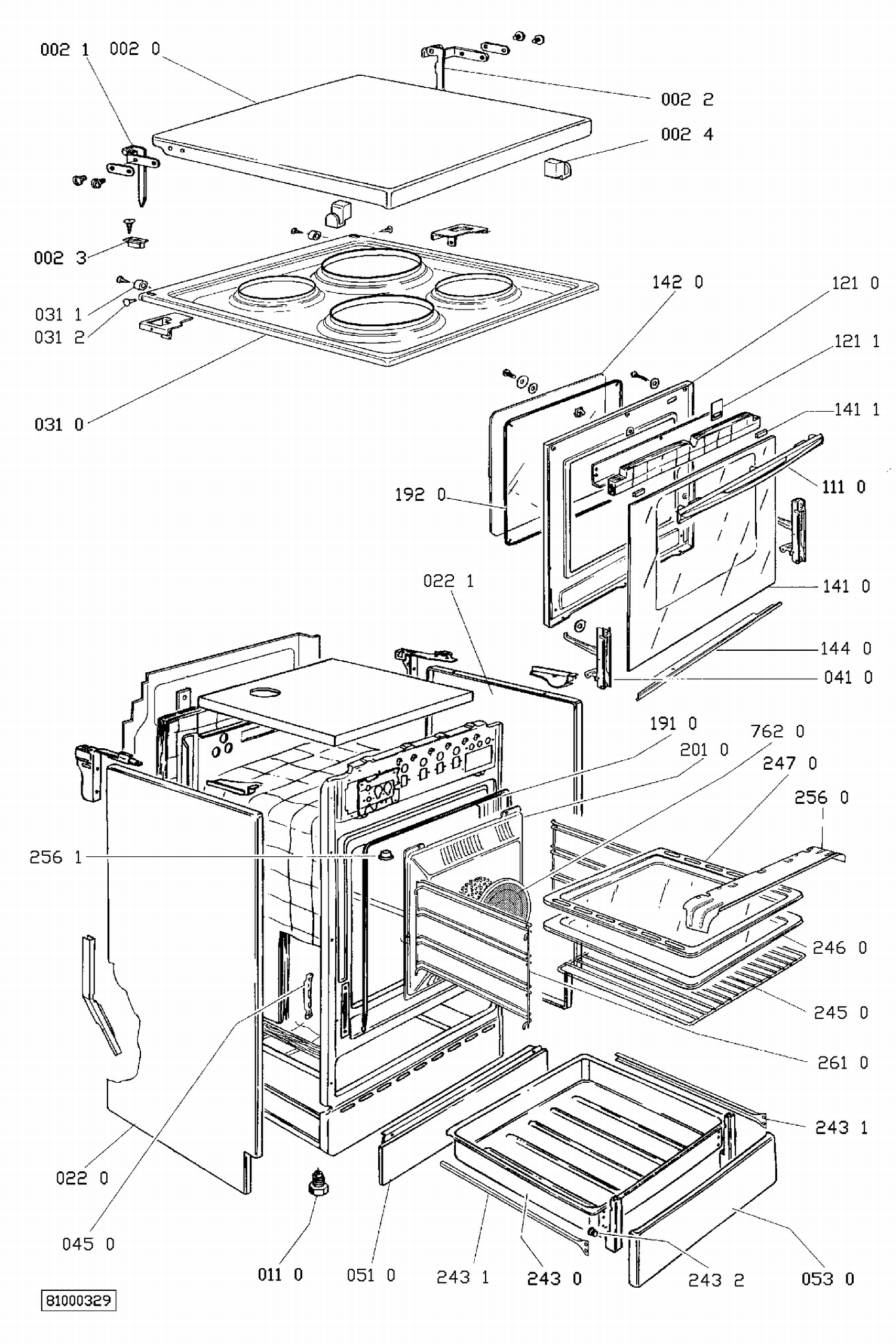 002 1
002 0
002 2
002 4
002 3
031 1
031 2
031 0
142 0
121 0
121 1
141 1
111 0
192 0
022 1
141 0
144 0
041 0
191 0
762 0
201 0
247 0
256 0
256 1
246 0
245 0
261 0
243 1
022 0
045 0
011 0
051 0
243 1
243 0
243 2
053 0
81000329