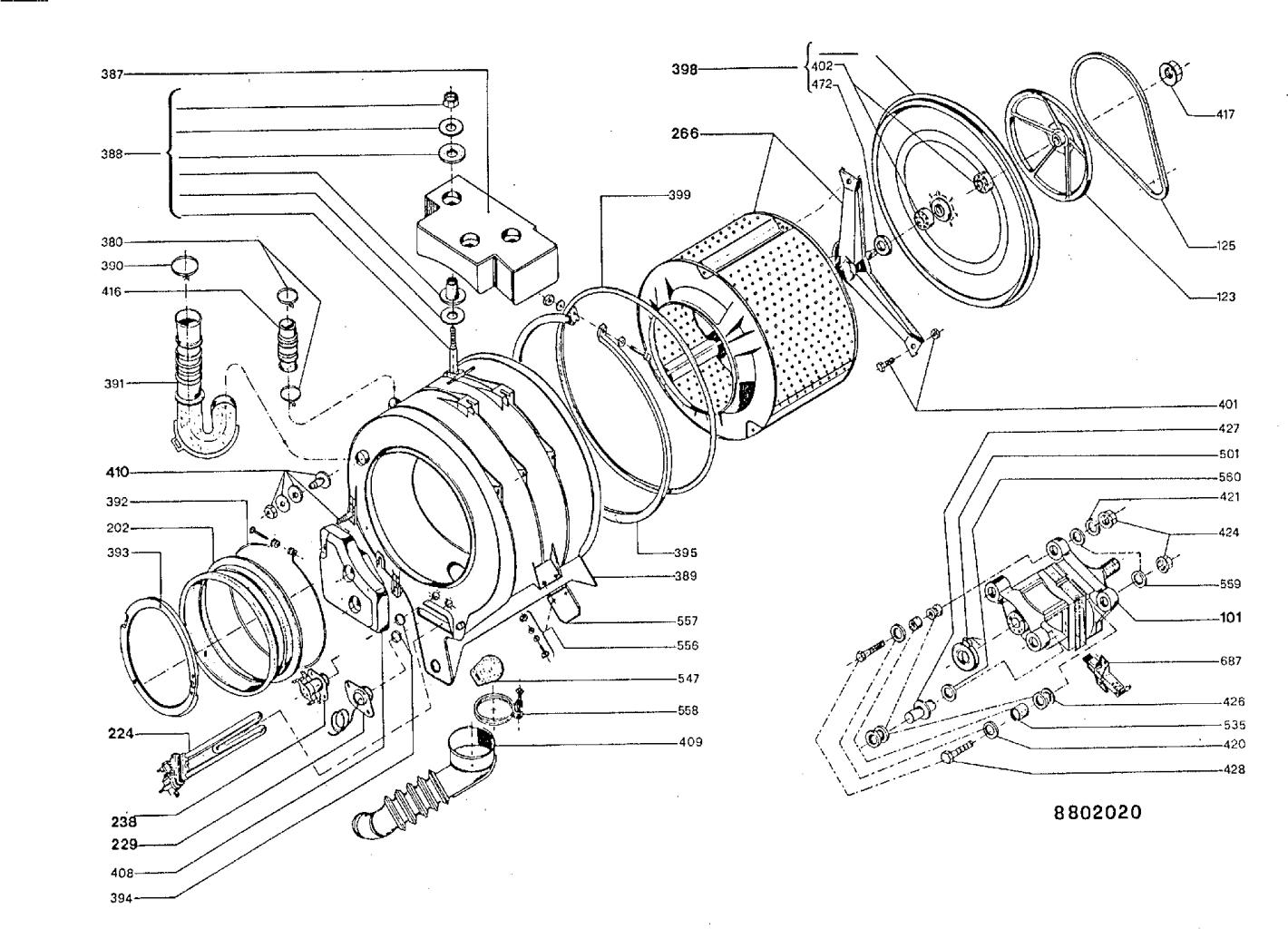 387
388
380
390
416
391
410
392
202
393
224
238
229
408
394
398
402
472
266
399
417
125
123
401
427
501
560
421
424
559
101
687
426
535
420
428
395
389
557
556
547
558
409
8802020