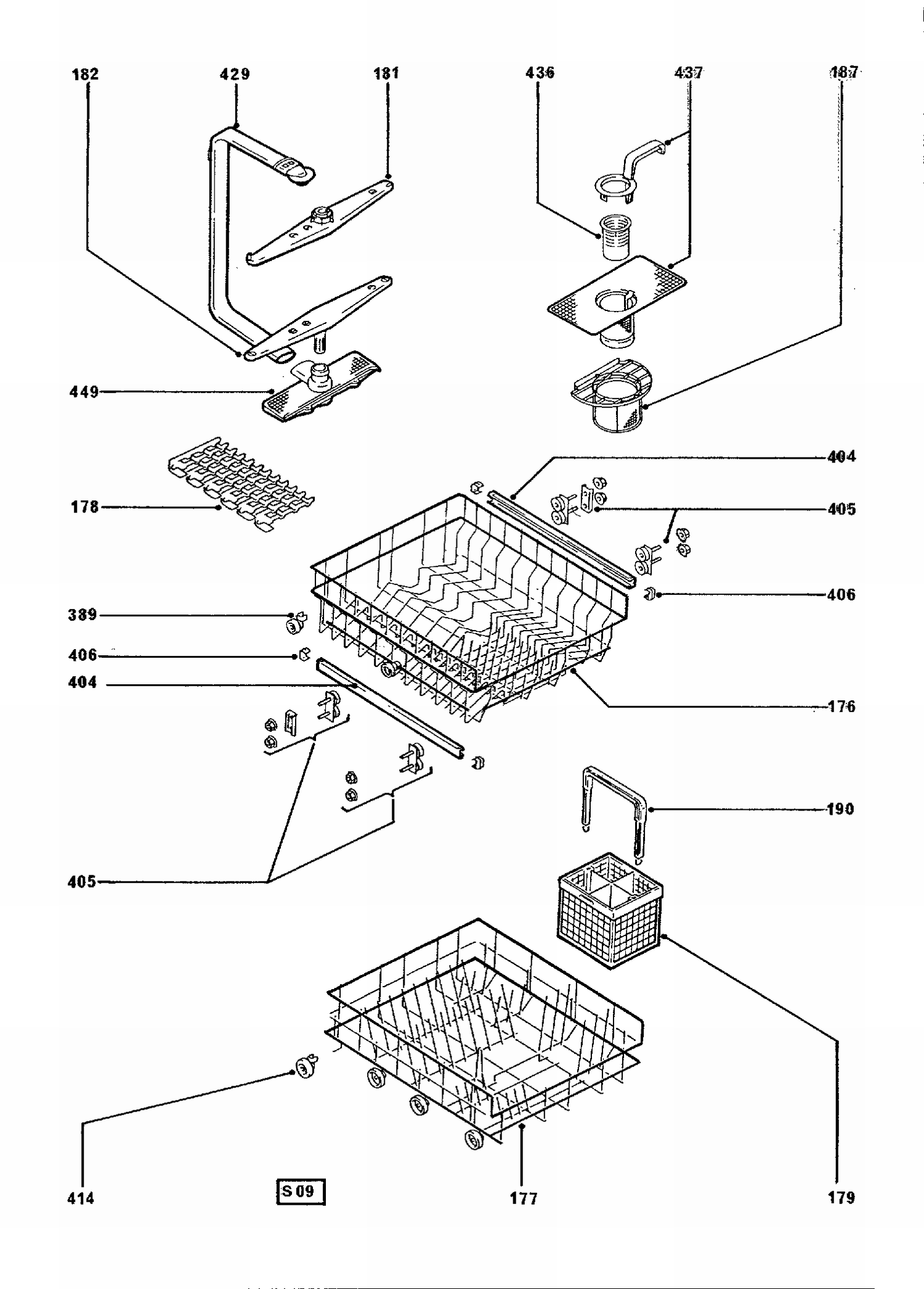 182
429
181
436
437
187
449
404
178
405
406
389
406
404
176
190
405
414
S 09
177
179