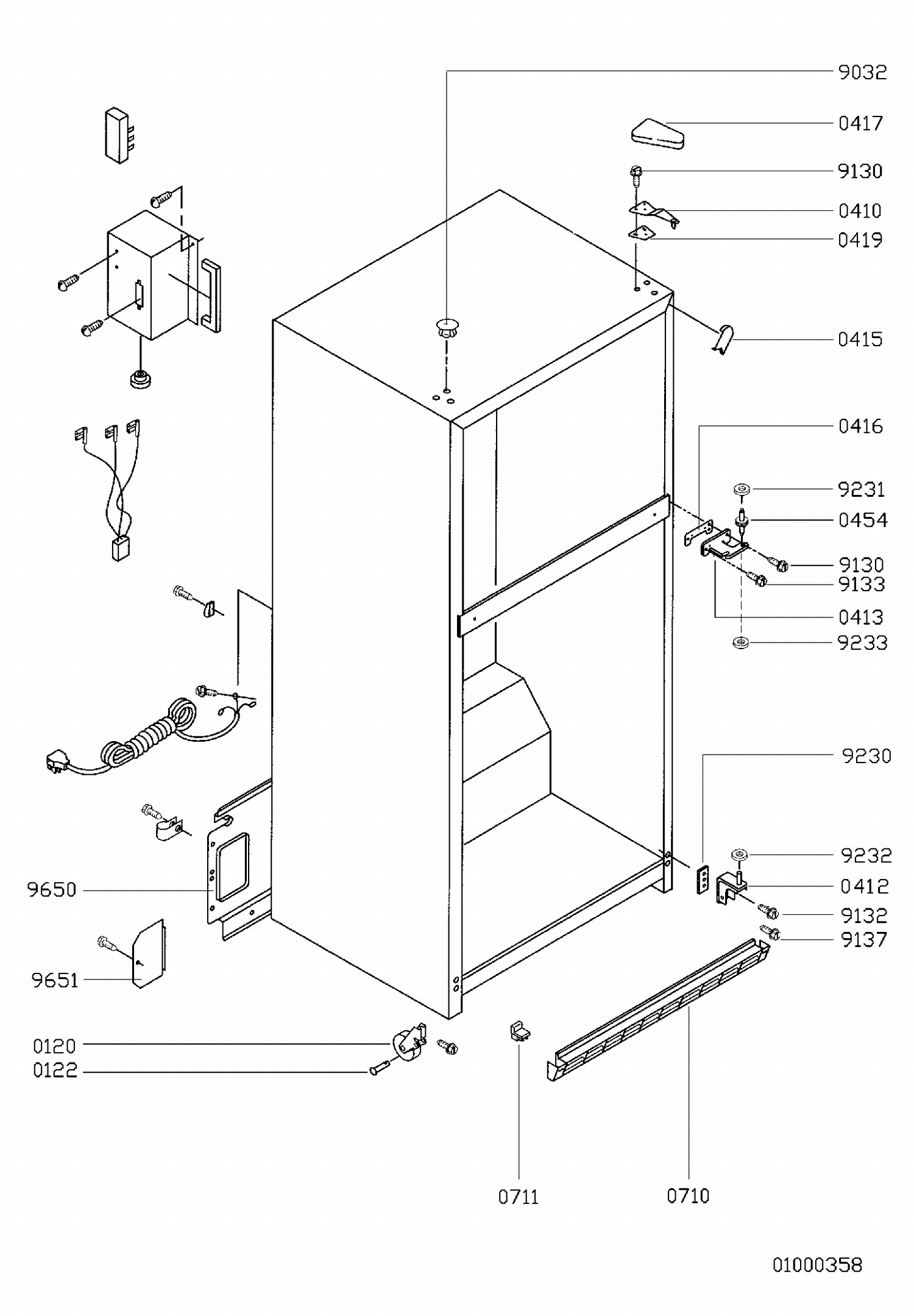 9032
0417
9130
0410
0419
0415
0416
9231
0454
9130
9133
0413
9233
9230
9232
0412
9132
9137
9650
9651
0120
0122
0711
0710
01000358