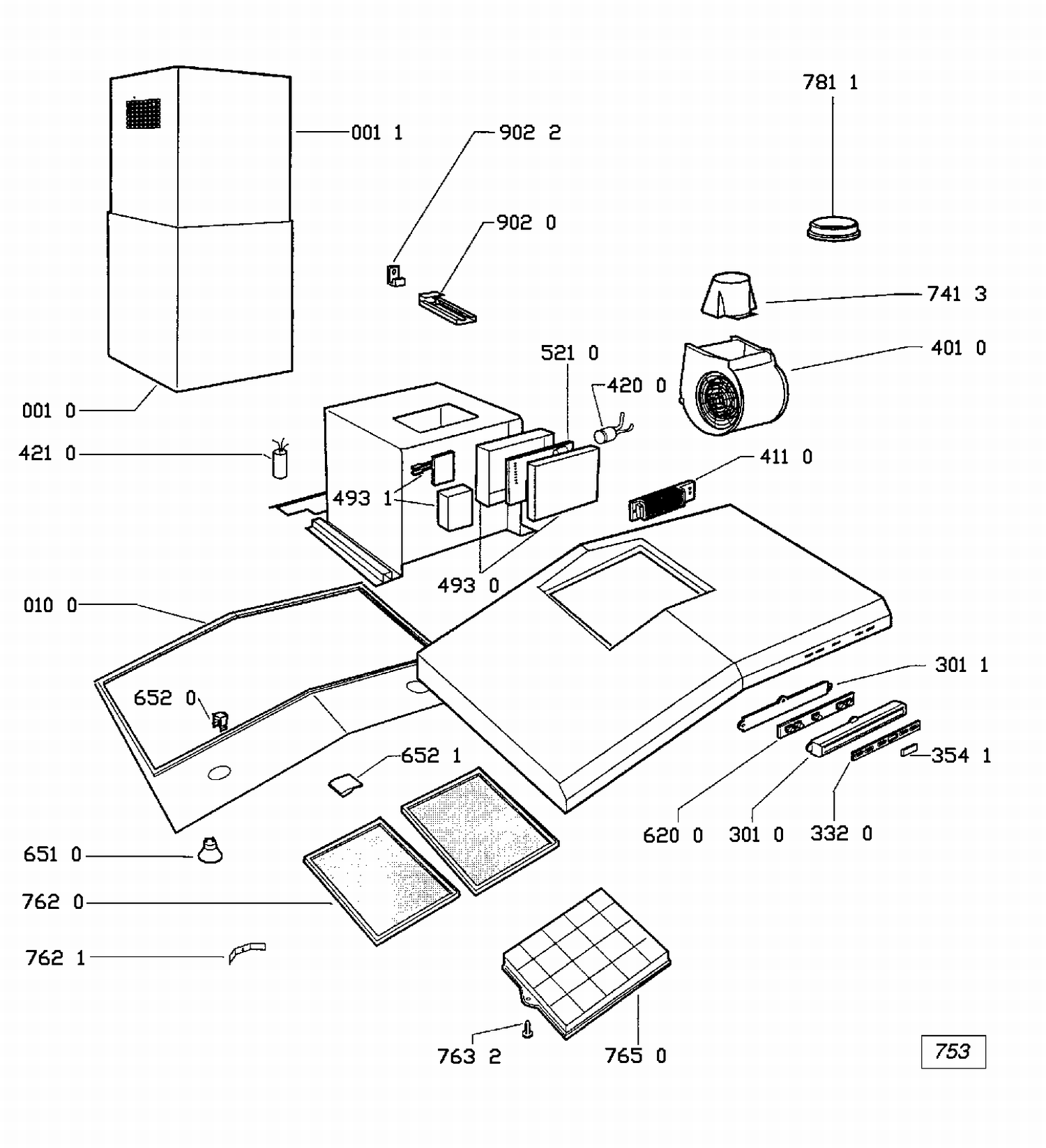 781 1
001 1
902 2
902 0
741 3
401 0
521 0
420 0
001 0
421 0
411 0
493 1
493 0
010 0
301 1
652 0
652 1
354 1
620 0
301 0
332 0
651 0
762 0
762 1
763 2
765 0
753