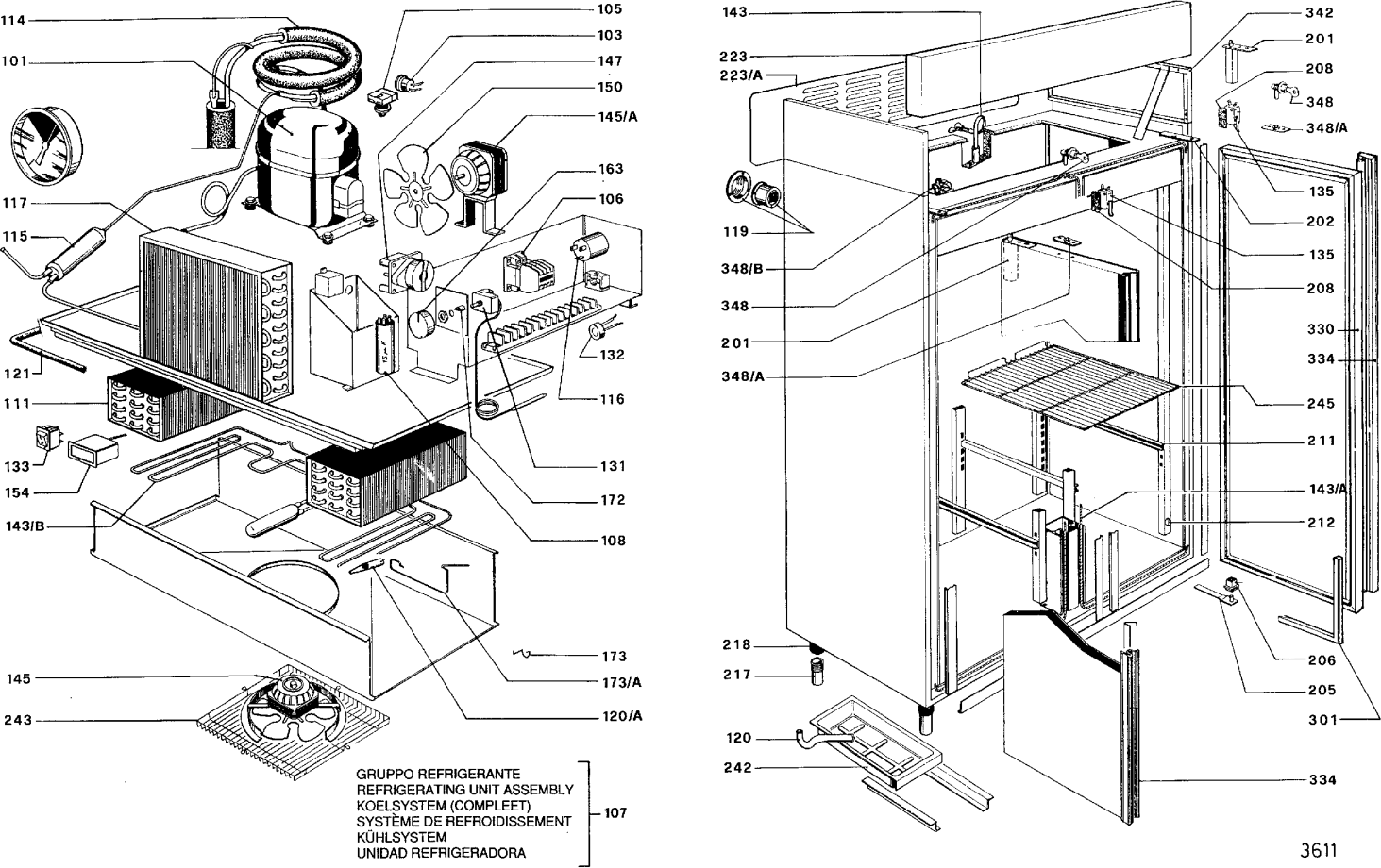 114
101
117
115
121
111
133
154
143/B
145
243
105
103
147
150
145/A
163
106
132
116
131
172
108
173
173/A
120/A

GRUPPO REFRIGERANTE
REFRIGERATING UNIT ASSEMBLY
KOELSYSTEM (COMPLEET)
SYSTÈME DE REFROIDISSEMENT
KÜHLSYSTEM
UNIDAD REFRIGERADORA
107

143
223
223/A
119
348/B
348
201
348/A
218
217
120
242
342
201
208
348
348/A
135
202
135
208
330
334
245
211
143/A
212
206
205
301
334

3611