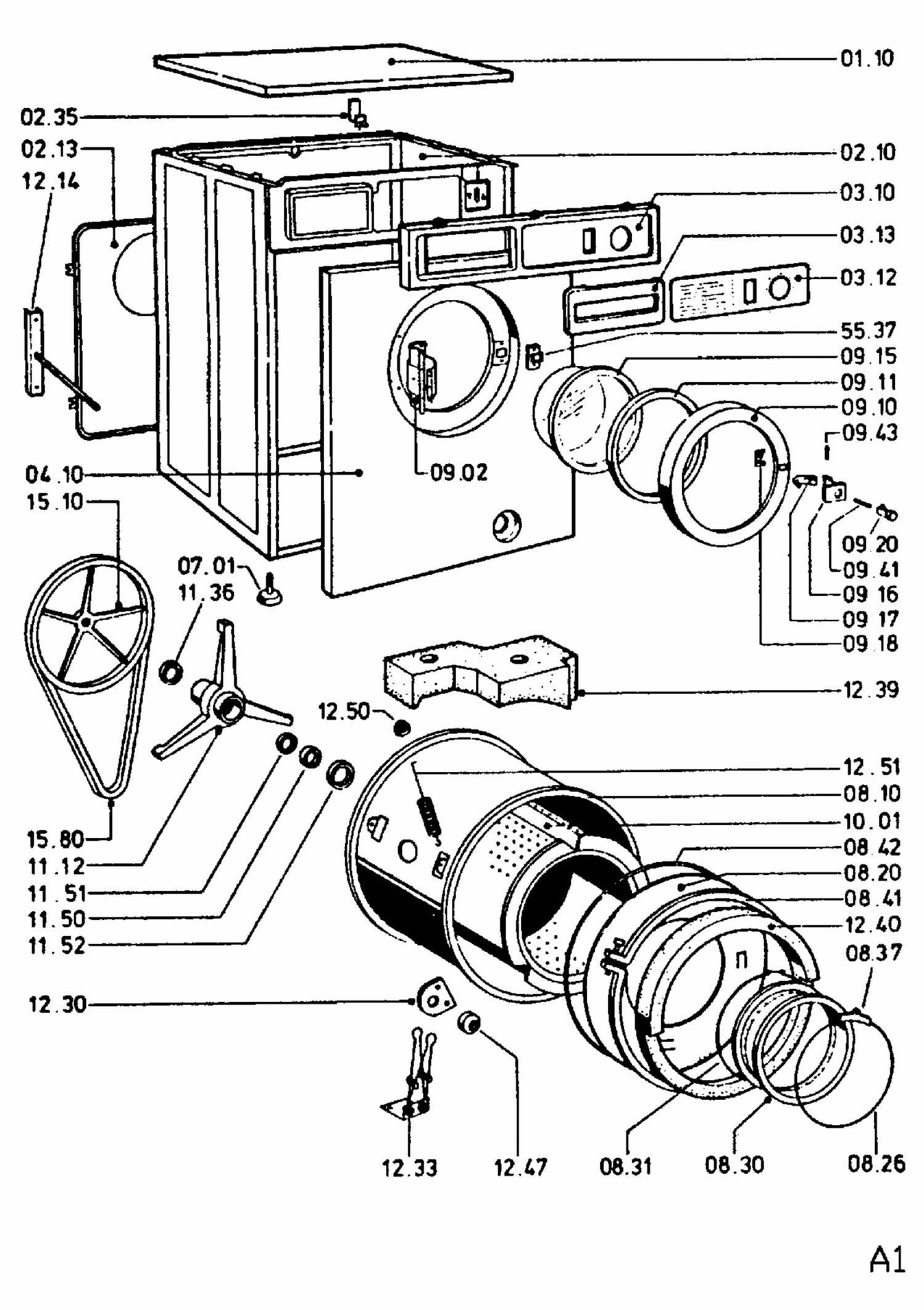 01.10
02.35
02.13
12.14
02.10
03.10
03.13
03.12
55.37
09.15
09.11
09.10
09.43
09.02
04.10
15.10
09.20
09.41
09.16
09.17
09.18
07.01
11.36
12.39
12.50
12.51
08.10
10.01
08.42
08.20
08.41
12.40
08.37
15.80
11.12
11.51
11.50
11.52
12.30
12.33
12.47
08.31
08.30
08.26
A1