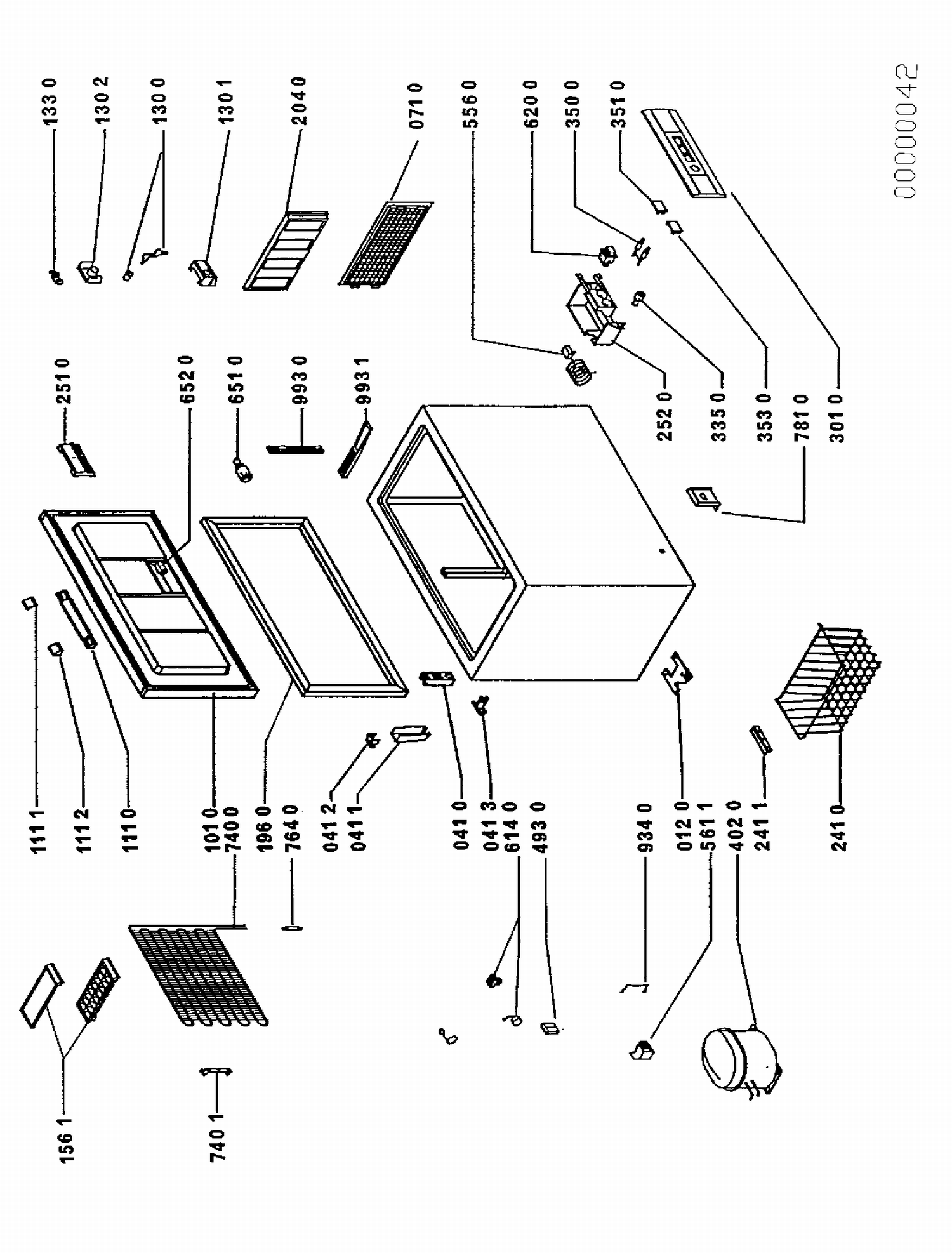 133 0
130 2
130 0
130 1
204 0
071 0
556 0
620 0
350 0
351 0
00000042
251 0
652 0
651 0
993 0
993 1
252 0
335 0
353 0
781 0
301 0
111 1
111 2
111 0
101 0
740 0
196 0
764 0
041 2
041 1
041 0
041 3
614 0
493 0
934 0
012 0
561 1
402 0
241 1
241 0
156 1
740 1