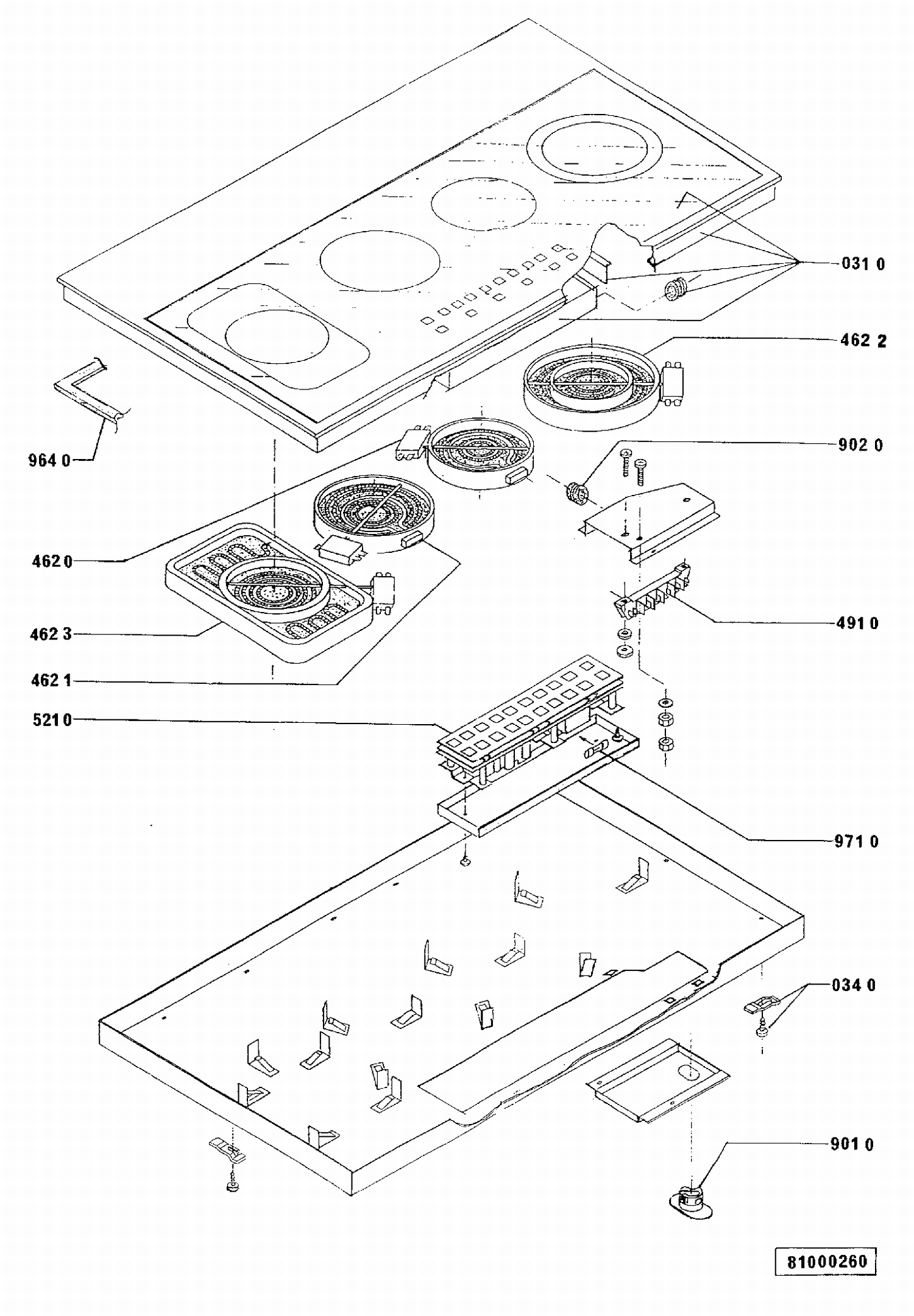 031 0

462 2

964 0

902 0

462 0

491 0

462 3

462 1

521 0

971 0

034 0

901 0

81000260