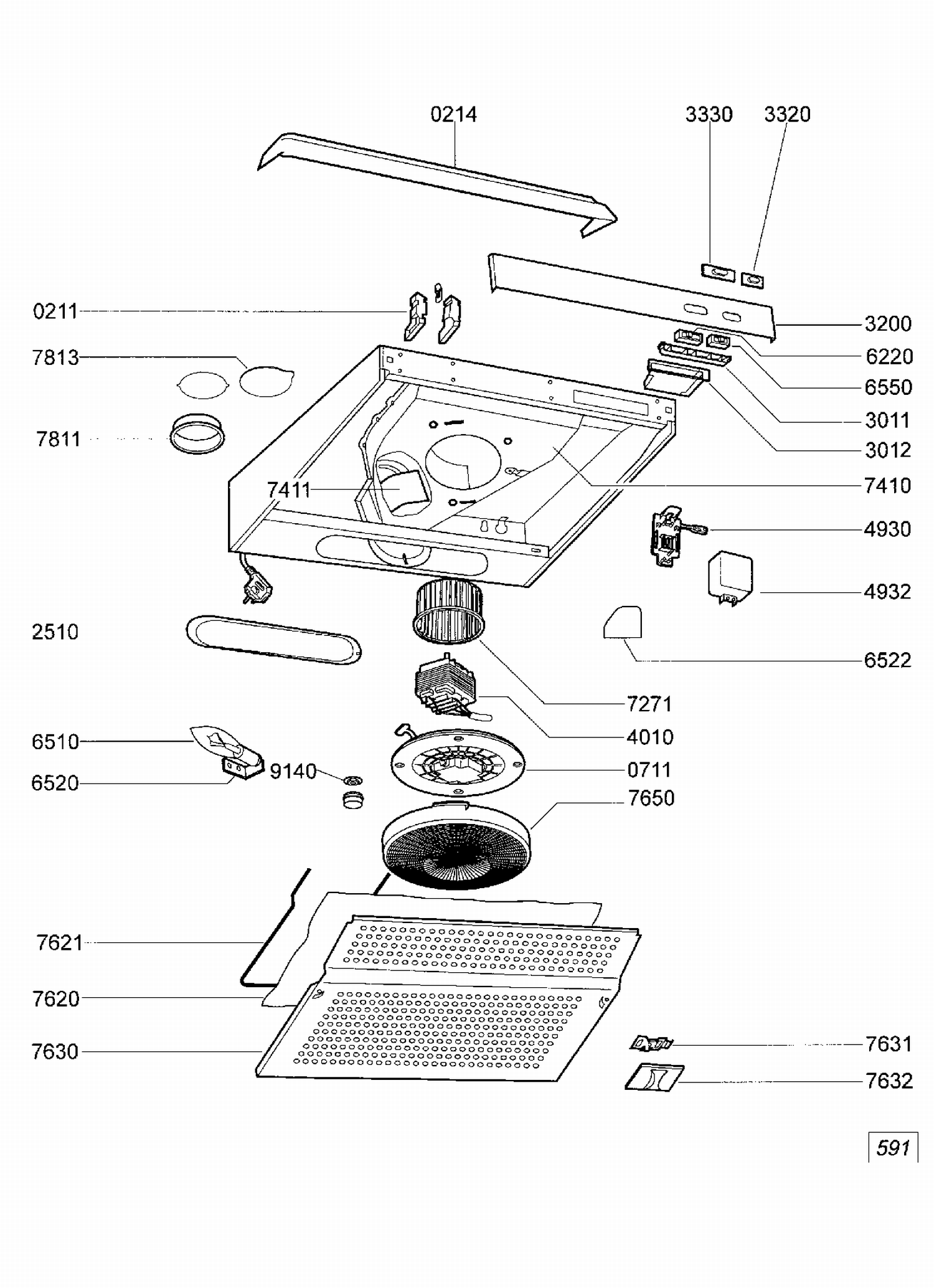 0214
3330
3320
0211
3200
7813
6220
6550
3011
7811
3012
7411
7410
4930
4932
2510
6522
7271
4010
6510
9140
0711
6520
7650
7621
7620
7630
7631
7632
591