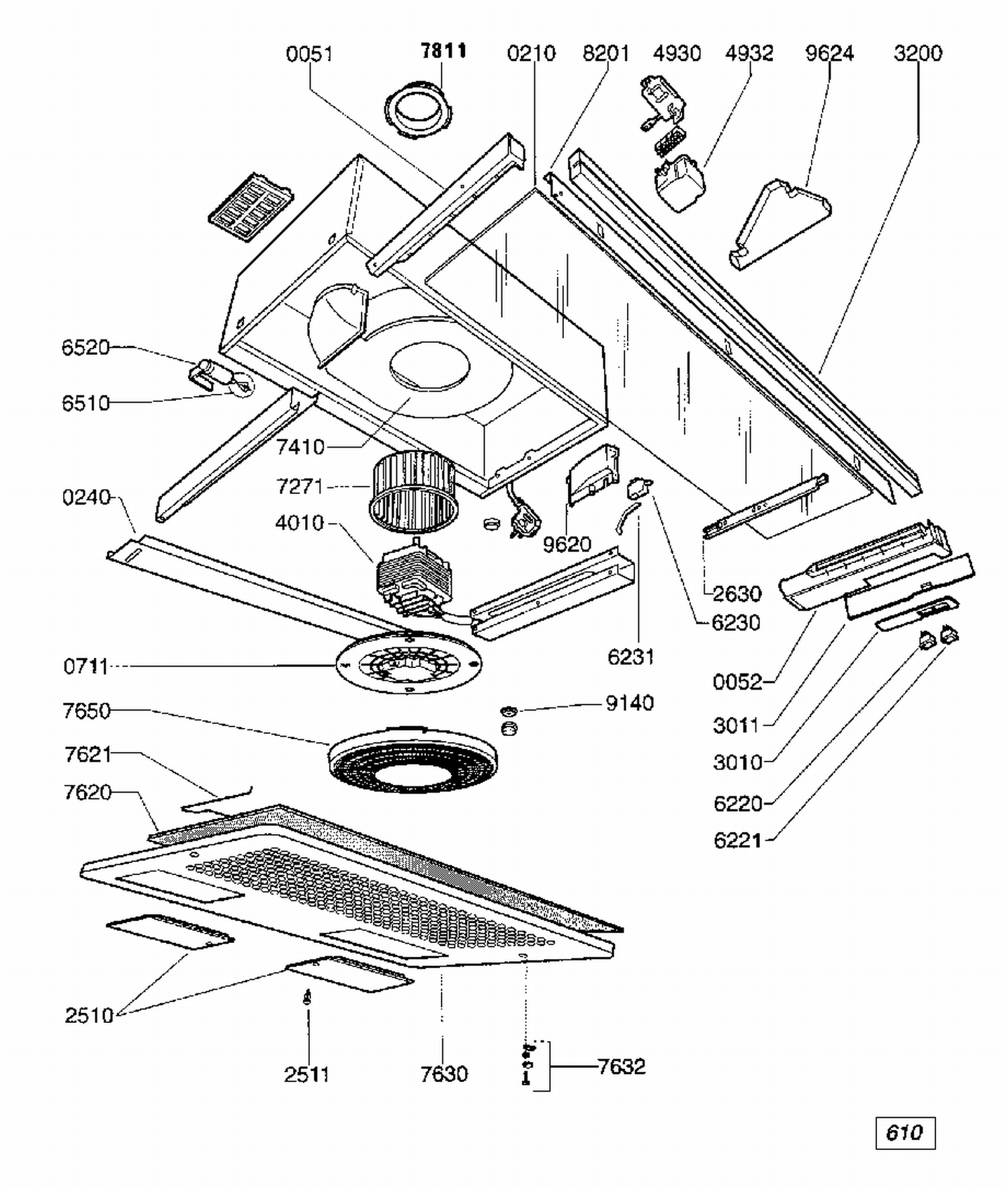 0051
7811
0210
8201
4930
4932
9624
3200
6520
6510
7410
7271
0240
4010
9620
2630
6230
6231
0711
0052
9140
7650
3011
7621
3010
7620
6220
6221
2510
2511
7630
7632
610