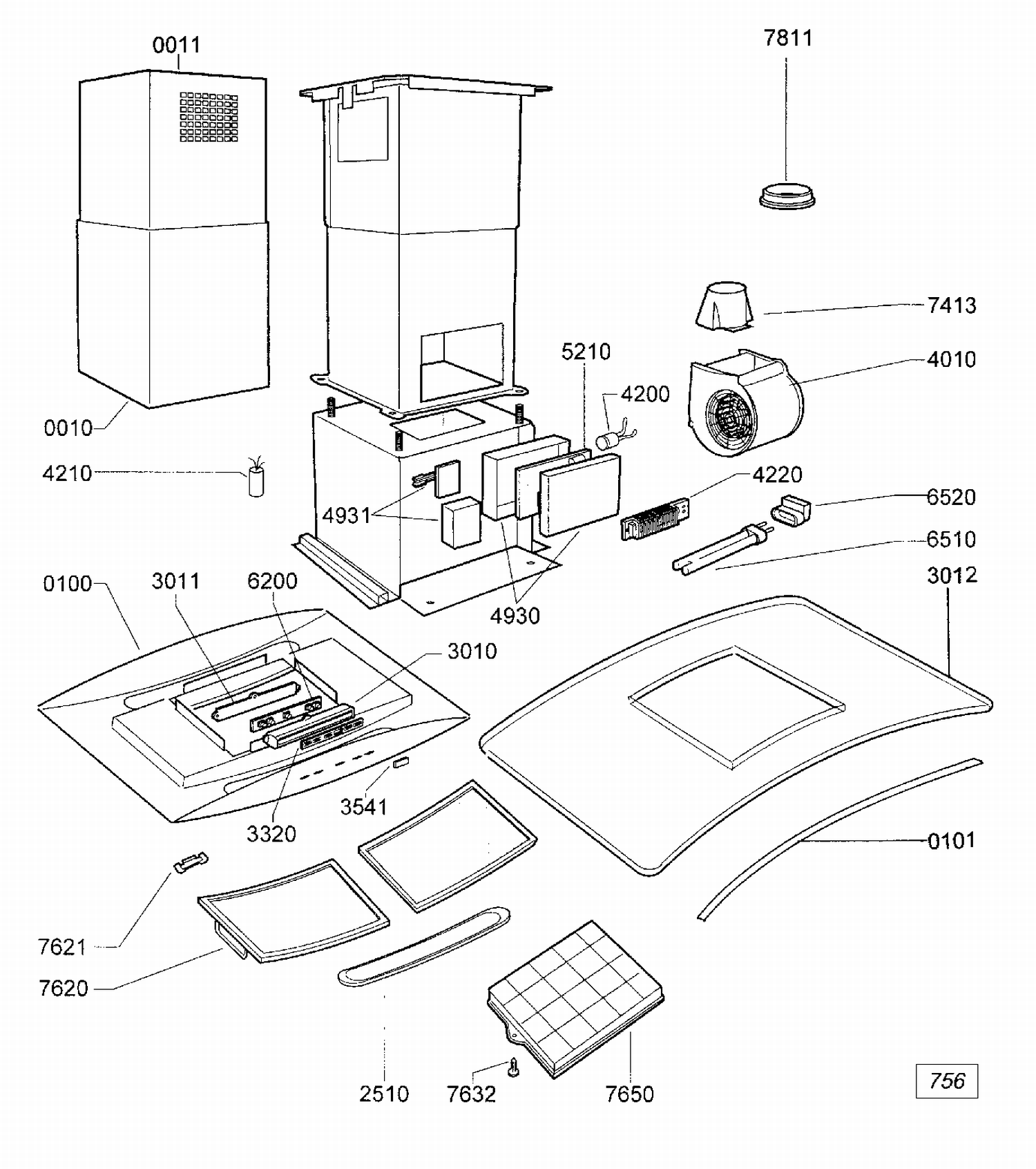 0011
7811
7413
5210
4010
4200
0010
4210
4220
6520
4931
6510
0100
3011
6200
3012
4930
3010
3541
3320
0101
7621
7620
2510
7632
7650
756