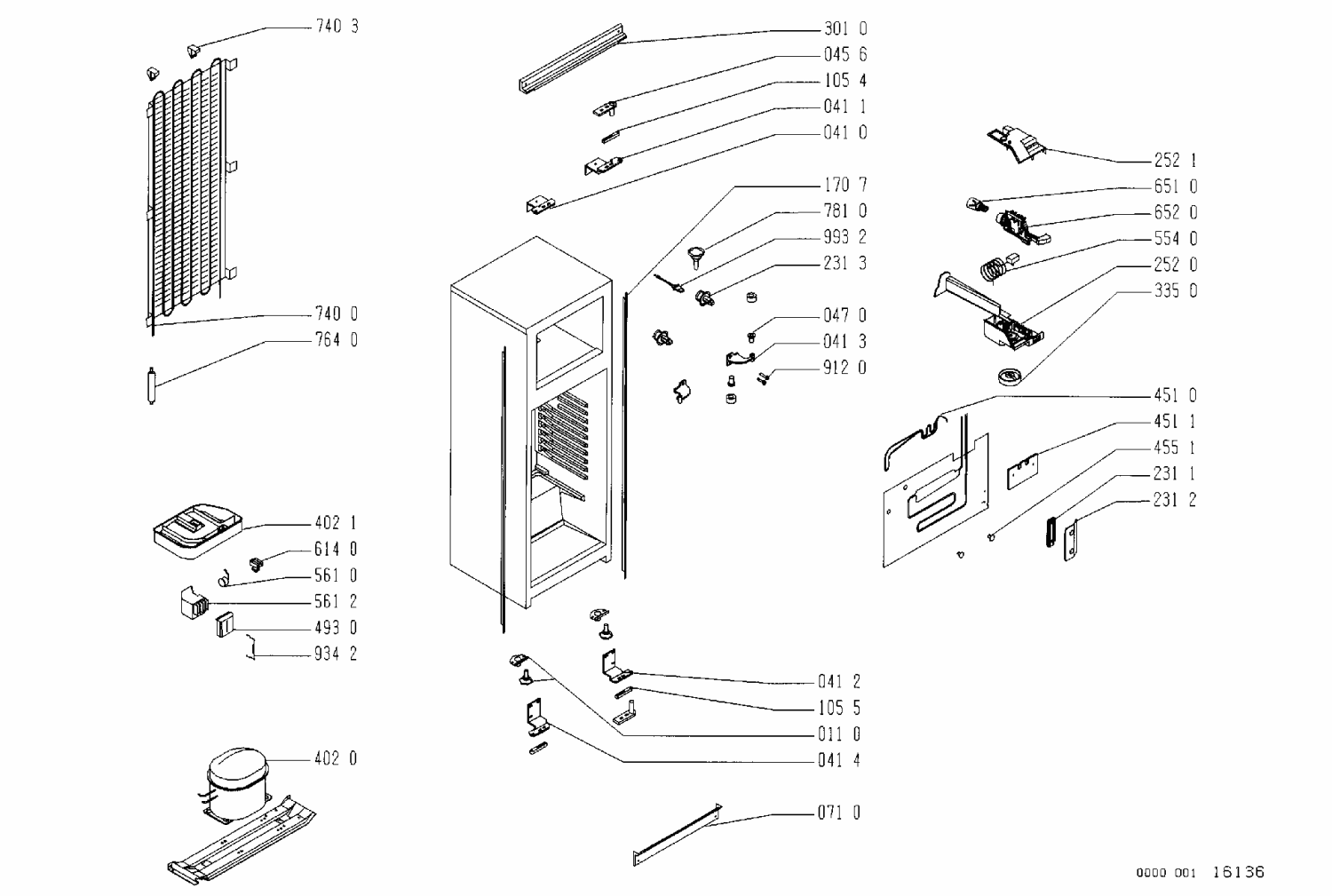 740 3
740 0
764 0
402 1
614 0
561 0
561 2
493 0
934 2
402 0

301 0
045 6
105 4
041 1
041 0
170 7
781 0
993 2
231 3
047 0
041 3
912 0
041 2
105 5
011 0
041 4
071 0

252 1
651 0
652 0
554 0
252 0
335 0
451 0
451 1
455 1
231 1
231 2

0000 001 16136