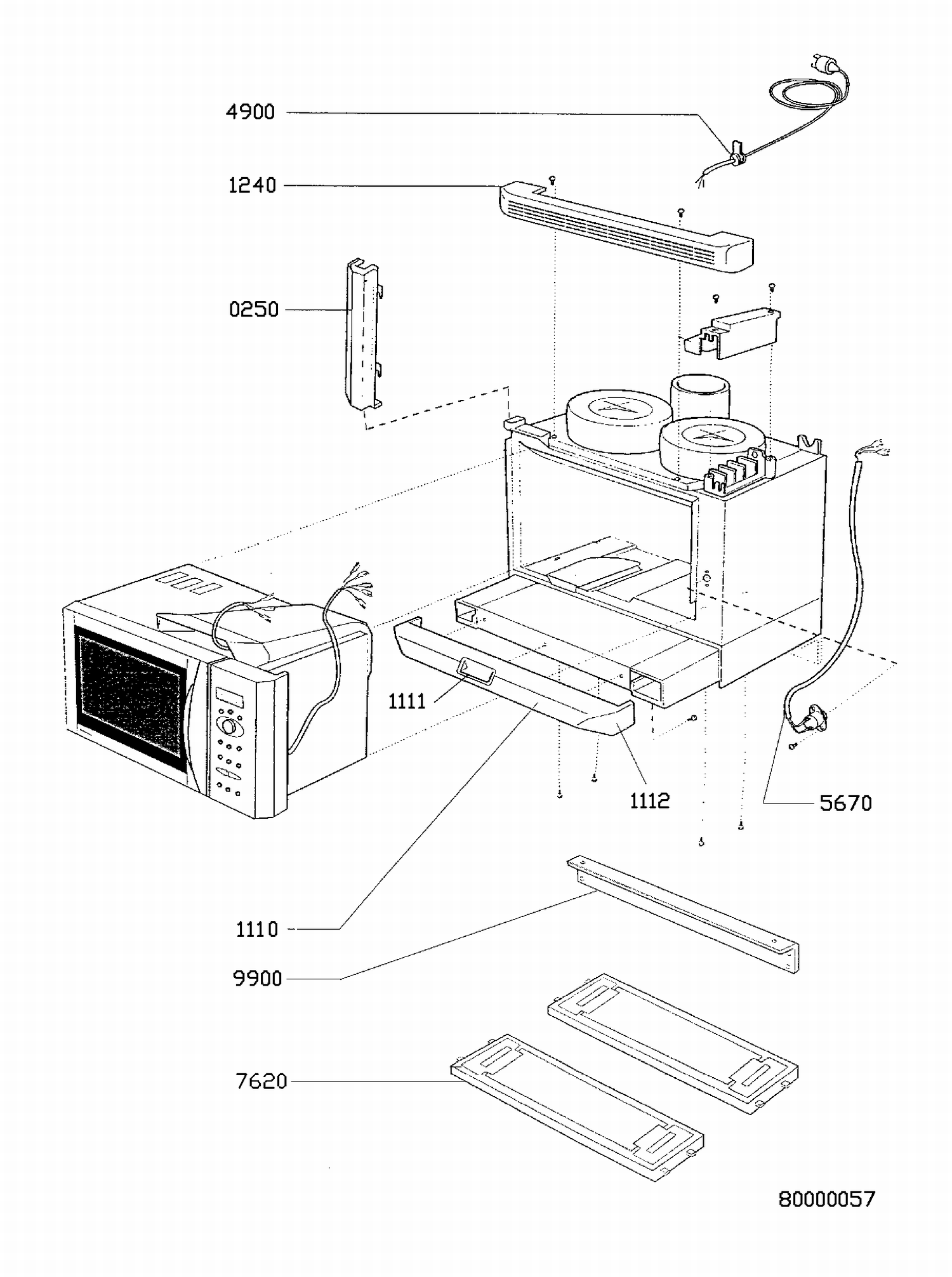 4900

1240

0250

1111

1112

5670

1110

9900

7620

80000057