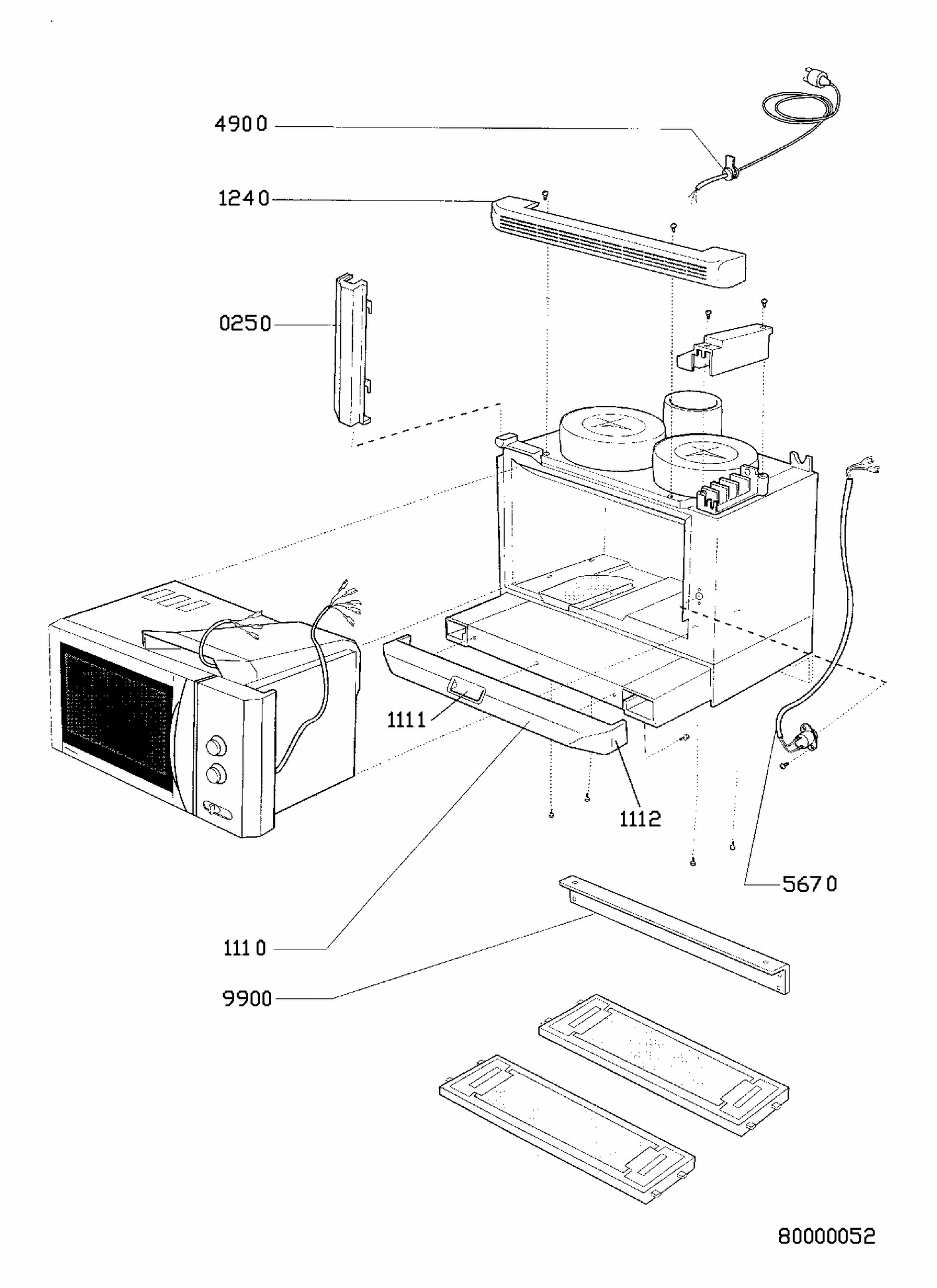 4900

1240

0250

1111

1112

5670

1110

9900

80000052