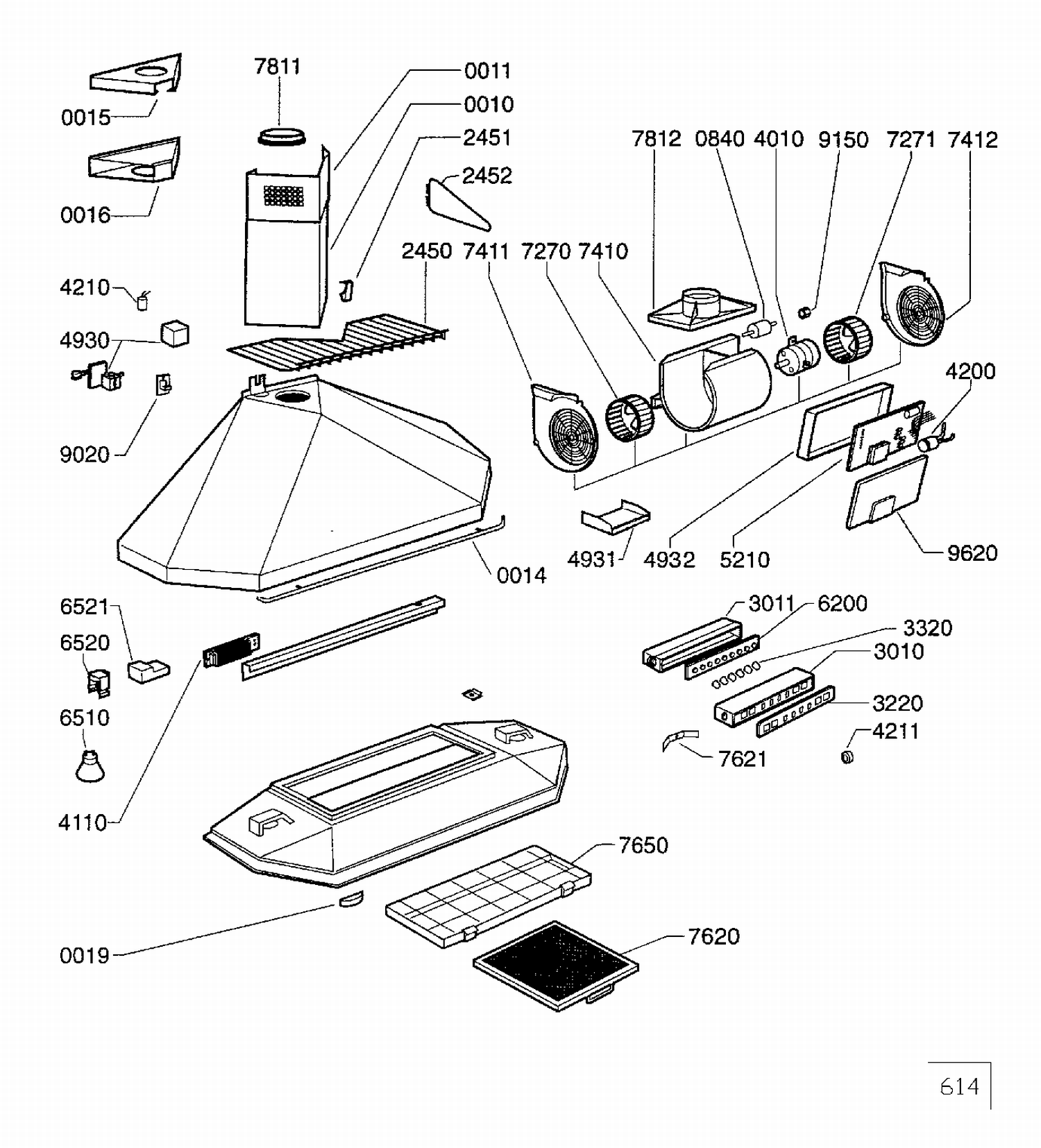 7811
0011
0010
2451
2452
0015
0016
7812 0840 4010 9150 7271 7412
2450 7411 7270 7410
4210
4930
9020
4200
4931
4932
5210
9620
0014
6521
6520
6510
4110
3011
6200
3320
3010
3220
4211
7621
7650
7620
0019
614