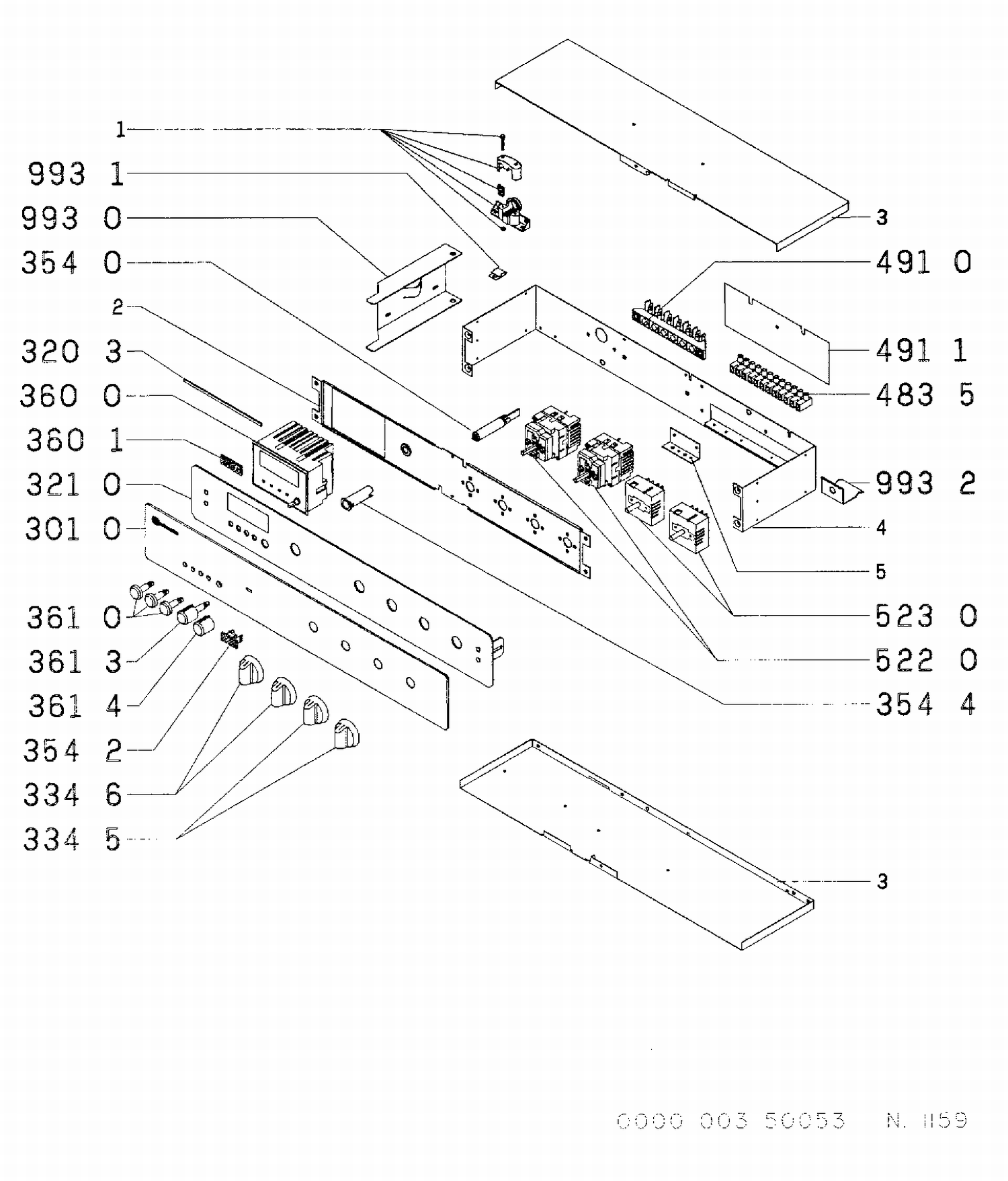 1
993 1
993 0
354 0
2
320 3
360 0
360 1
321 0
301 0
361 0
361 3
361 4
354 2
334 6
334 5
3
491 0
491 1
483 5
993 2
4
5
523 0
522 0
354 4
3
0000 003 50053 N. 1159