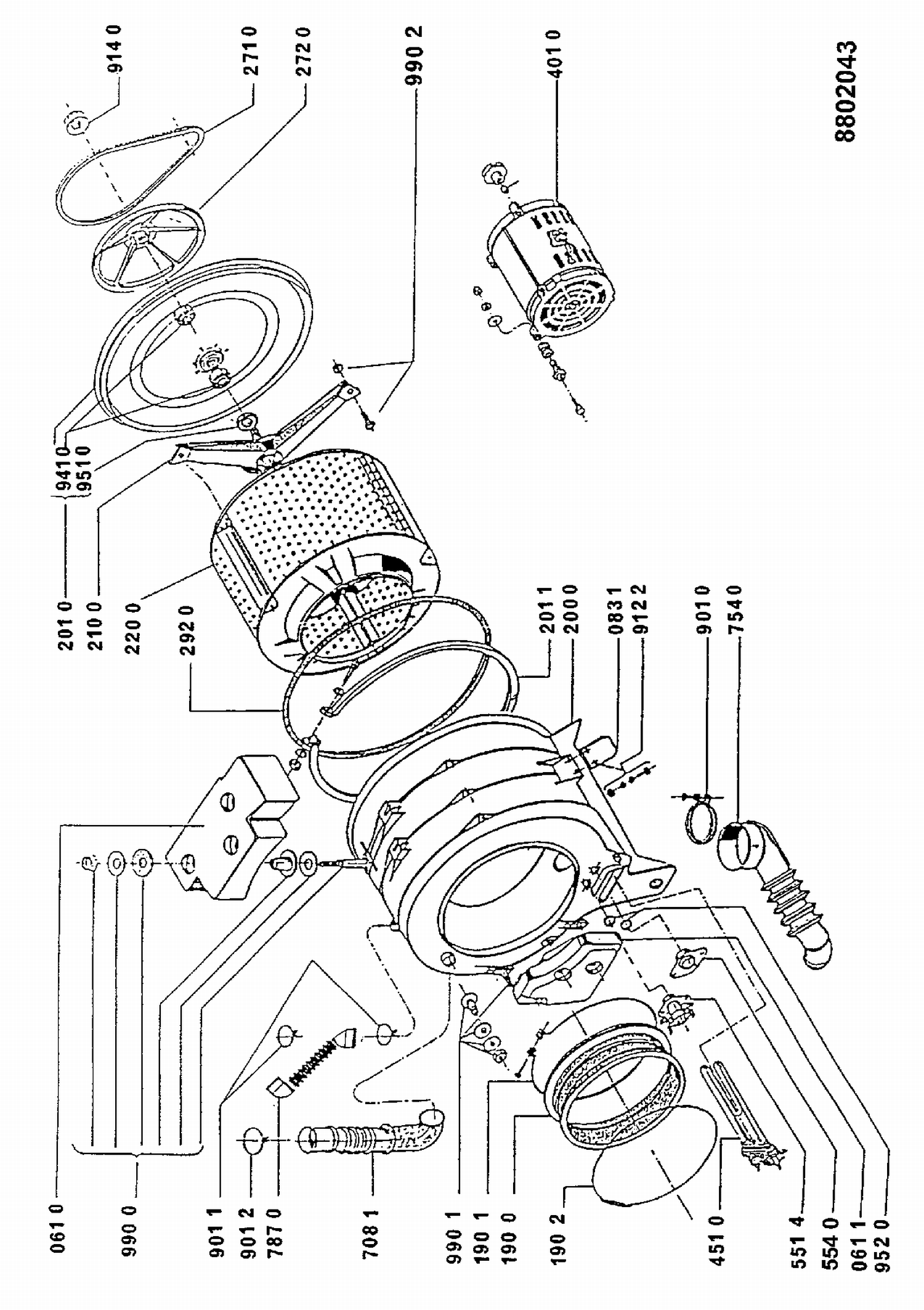 914 0
271 0
272 0
990 2
401 0
8802043
941 0
951 0
201 0
210 0
220 0
292 0
201 1
200 0
083 1
912 2
901 0
754 0
061 0
990 0
901 1
901 2
787 0
708 1
990 1
190 1
190 0
190 2
451 0
551 4
554 0
061 1
952 0