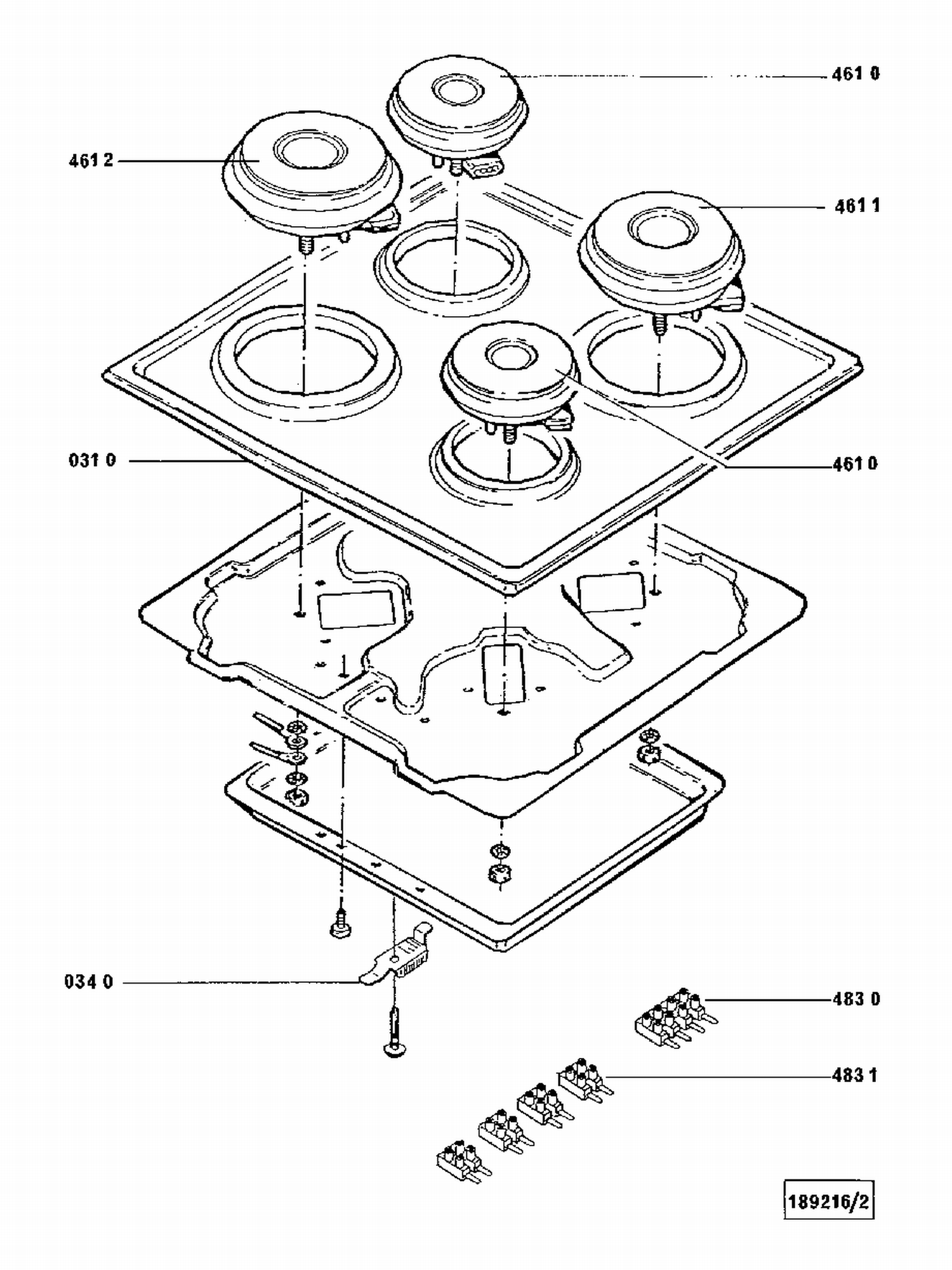 461 0

461 2

461 1

031 0

461 0

034 0

483 0

483 1

189216/2