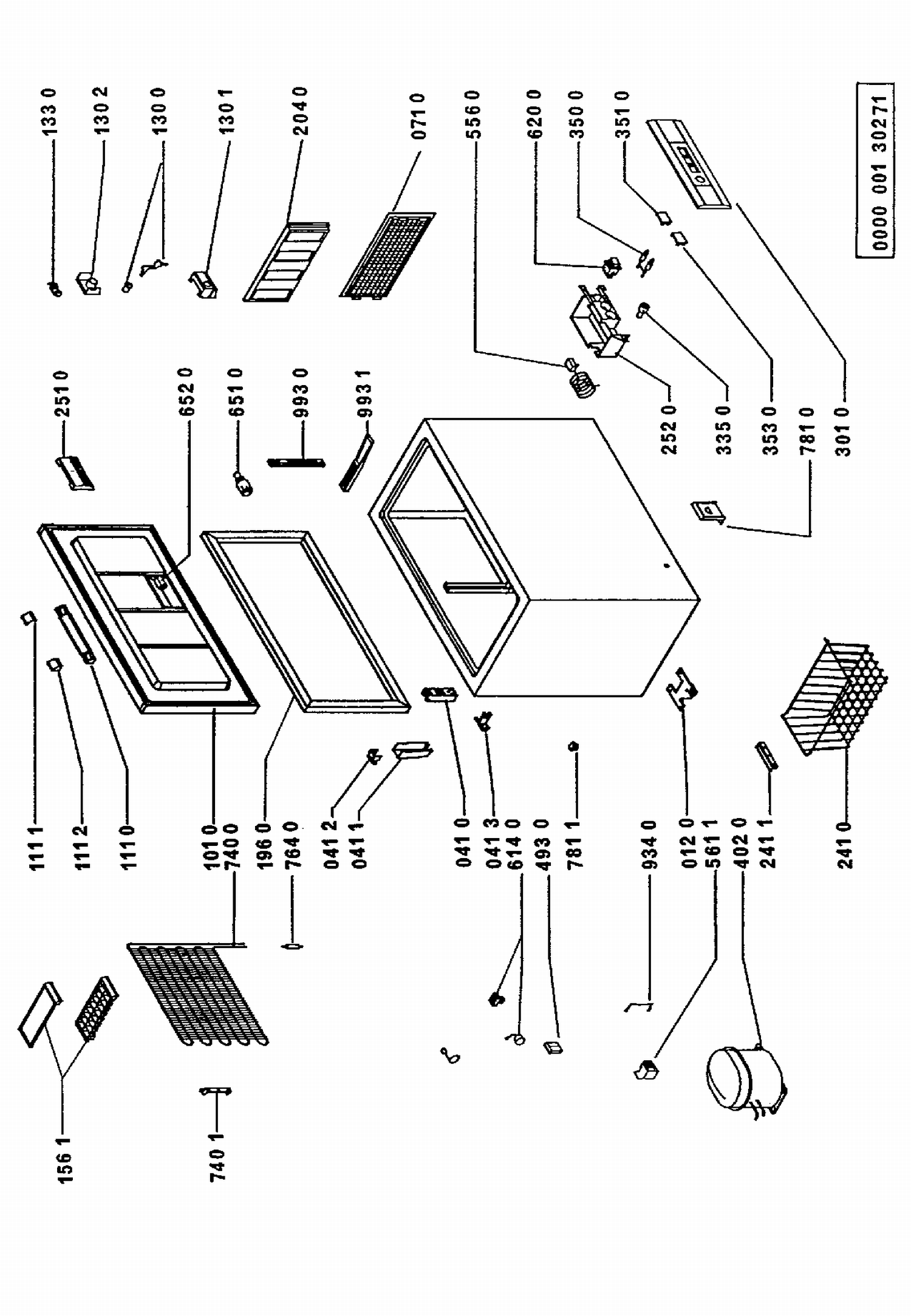 133 0
130 2
130 0
130 1
204 0
071 0
556 0
620 0
350 0
351 0
0000 001 30271
251 0
652 0
651 0
993 0
993 1
252 0
335 0
353 0
781 0
301 0
111 1
111 2
111 0
101 0
740 0
196 0
764 0
041 2
041 1
041 0
041 3
614 0
493 0
781 1
934 0
012 0
561 1
402 0
241 1
241 0
156 1
740 1