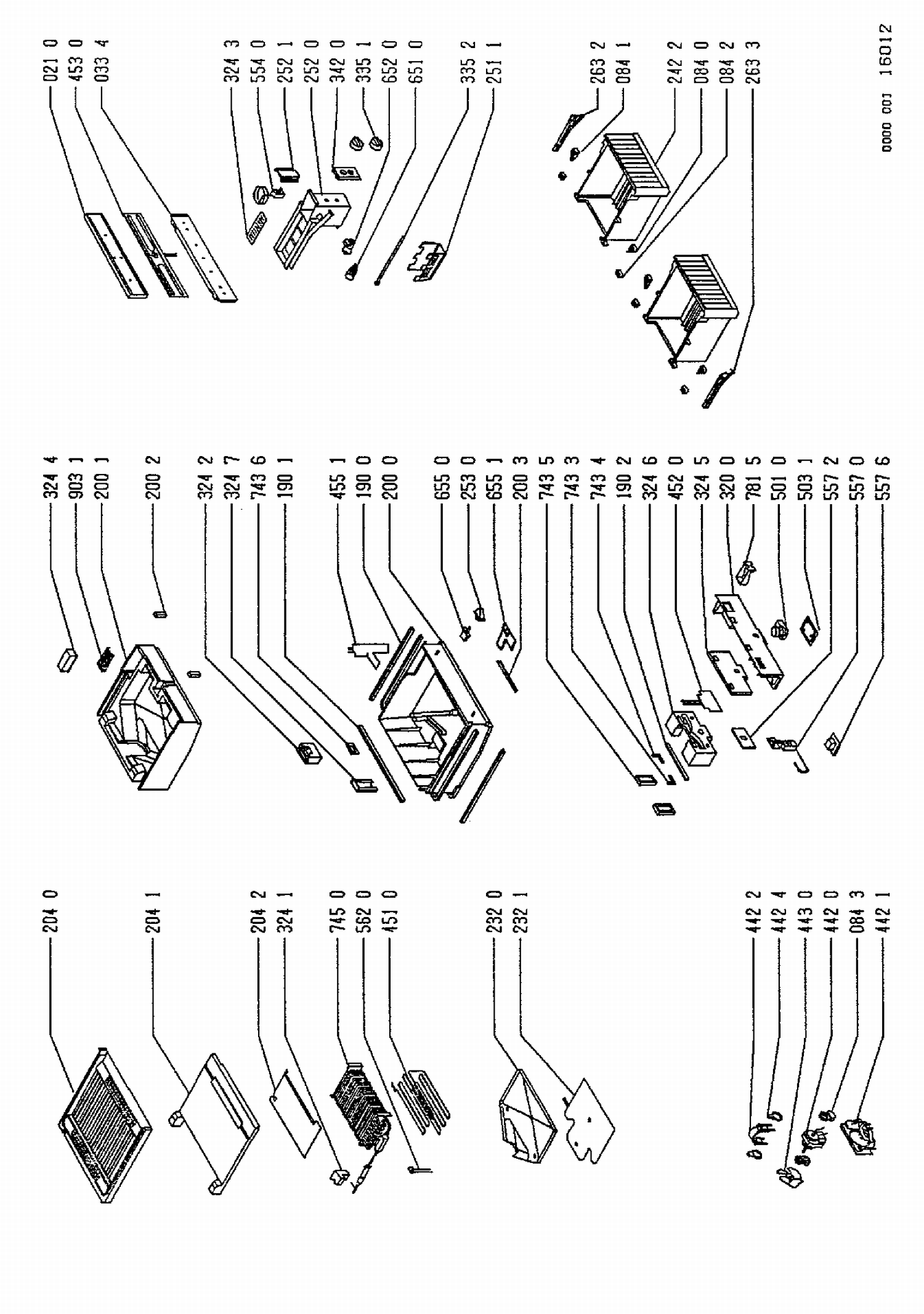 204 0
204 1
204 2
324 1
745 0
562 0
451 0
232 0
232 1
442 2
442 4
443 0
442 0
084 3
442 1

324 4
903 1
200 1
200 2
324 2
324 7
743 6
190 1
455 1
190 0
200 0
655 0
253 0
655 1
200 3
743 5
743 3
743 4
190 2
324 6
452 0
324 5
320 0
781 5
501 0
503 1
557 2
557 0
557 6

021 0
453 0
033 4
324 3
554 0
252 1
252 0
342 0
335 1
652 0
651 0
335 2
251 1
263 2
084 1
242 2
084 0
084 2
263 3

0000 001 16012