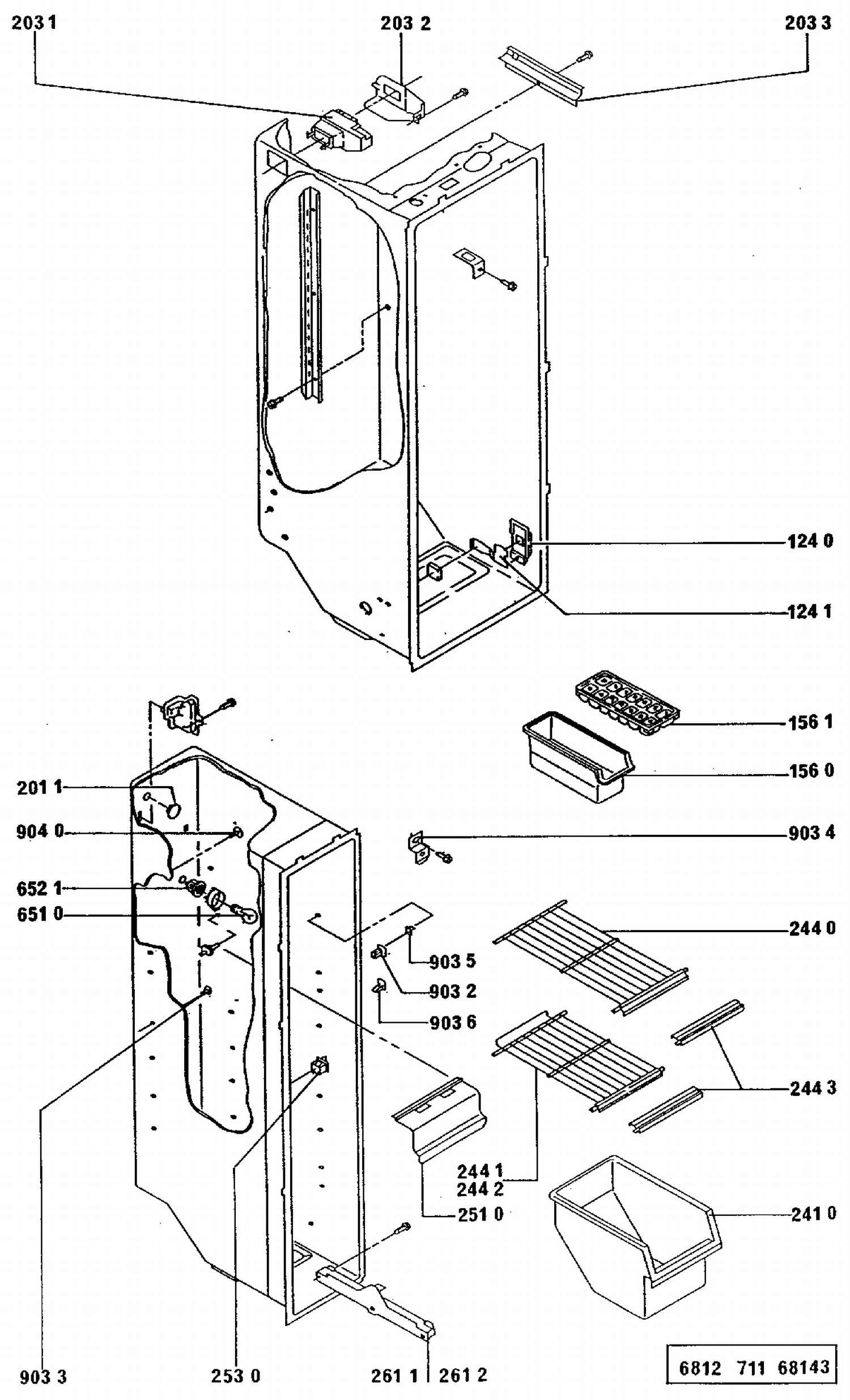 203 1
203 2
203 3
124 0
124 1
156 1
156 0
201 1
904 0
903 4
652 1
651 0
244 0
903 5
903 2
903 6
244 3
244 1
244 2
251 0
241 0
903 3
253 0
261 1
261 2
6812 711 68143