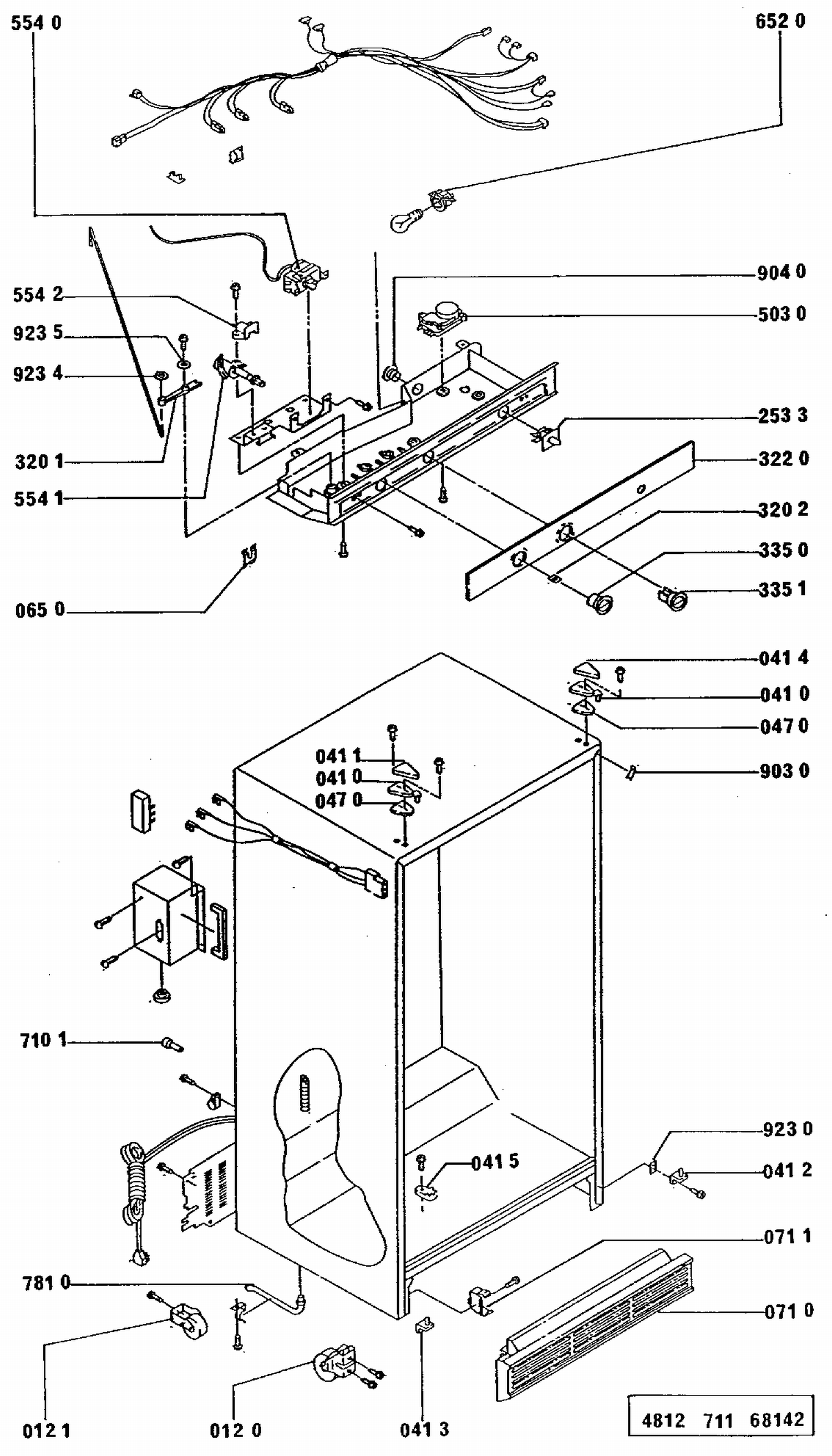 554 0
652 0
904 0
503 0
554 2
923 5
923 4
253 3
322 0
320 1
554 1
320 2
335 0
335 1
065 0
041 4
041 0
047 0
041 1
041 0
047 0
903 0
710 1
923 0
041 5
041 2
071 1
781 0
071 0
012 1
012 0
041 3
4812 711 68142