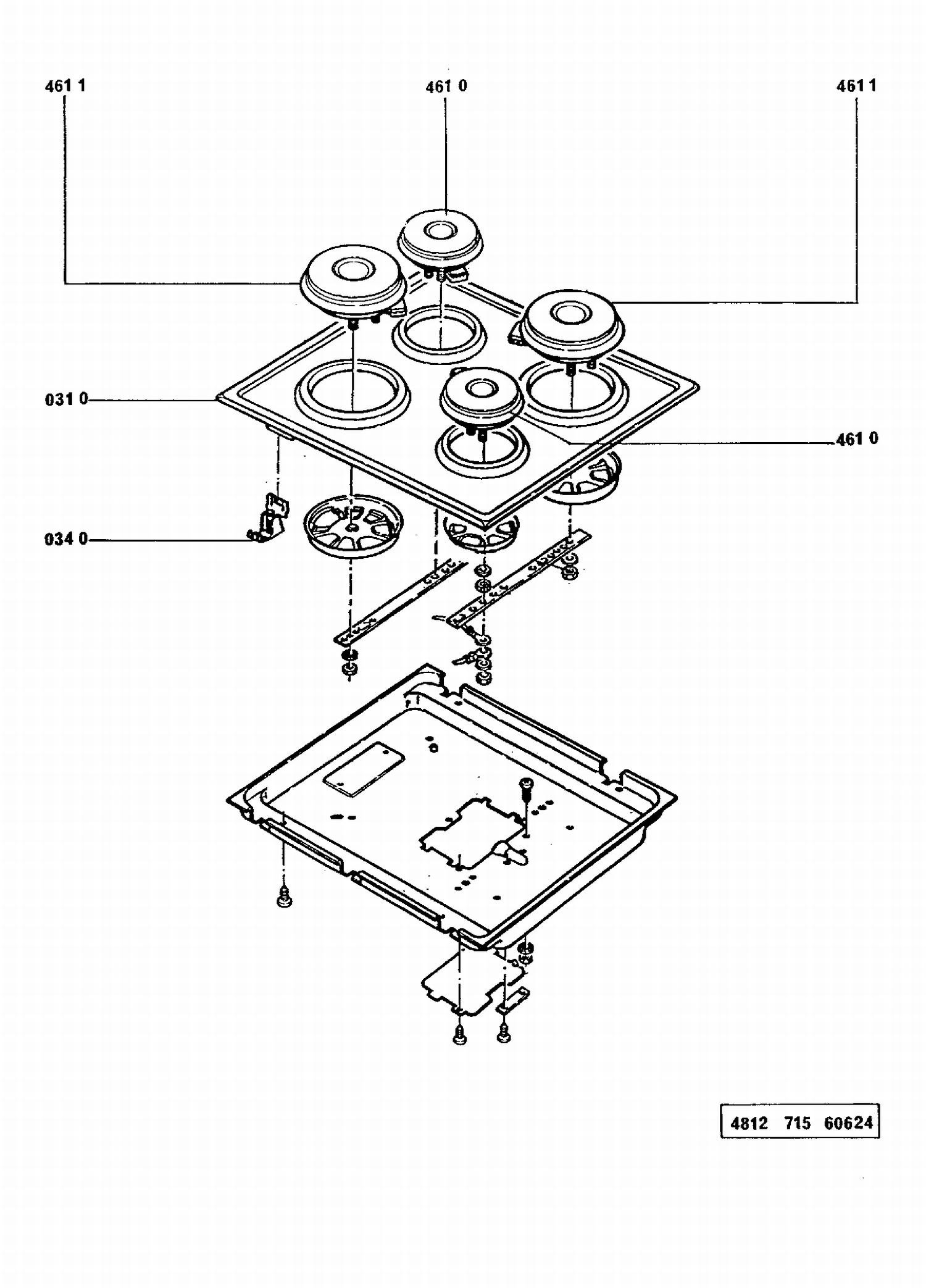 461 1
461 0
461 1
031 0
461 0
034 0
4812 715 60624