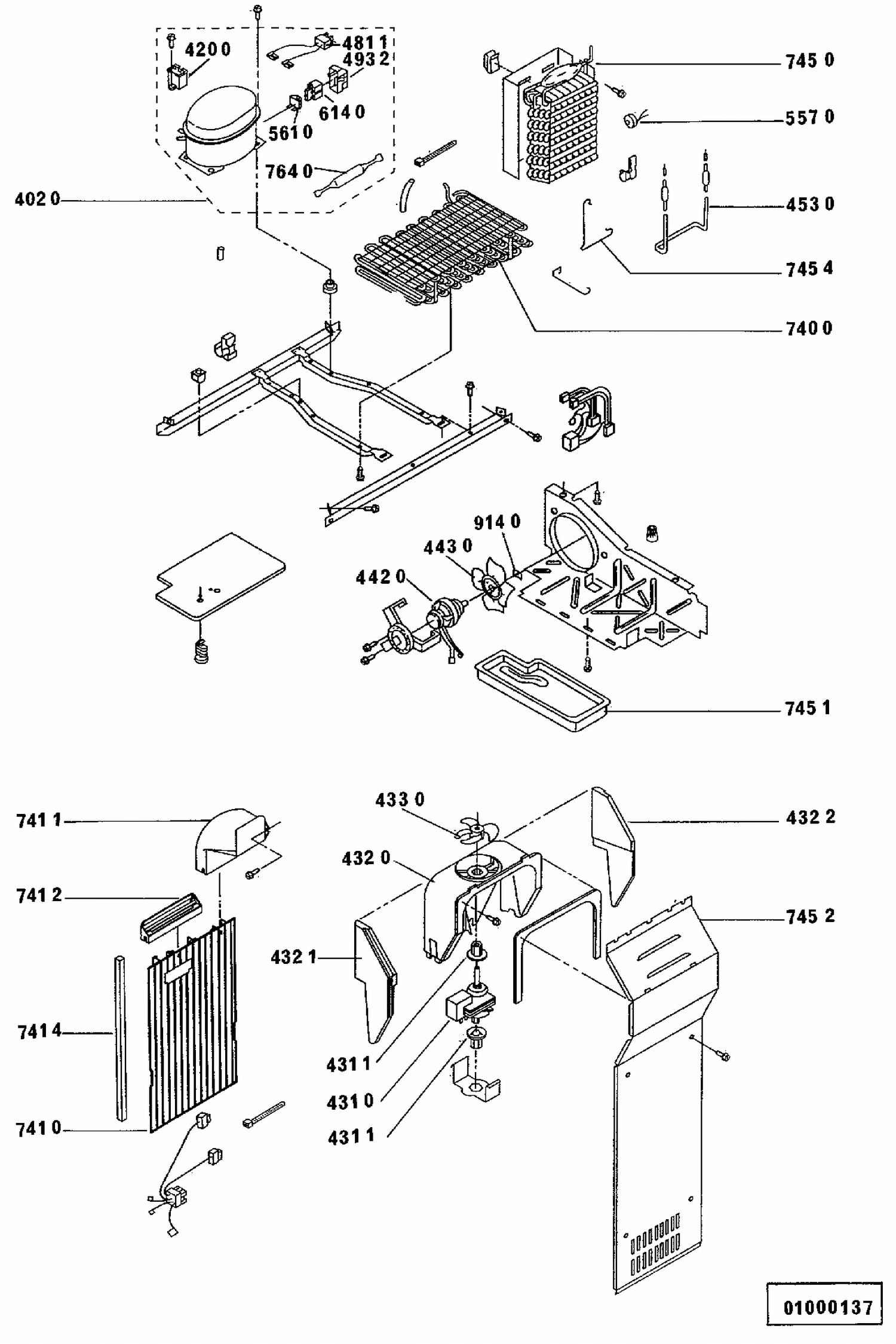 420 0
481 1
493 2
614 0
561 0
764 0
402 0
745 0
557 0
453 0
745 4
740 0
914 0
443 0
442 0
745 1
741 1
741 2
741 4
741 0
433 0
432 0
432 1
431 1
431 0
431 1
432 2
745 2
01000137