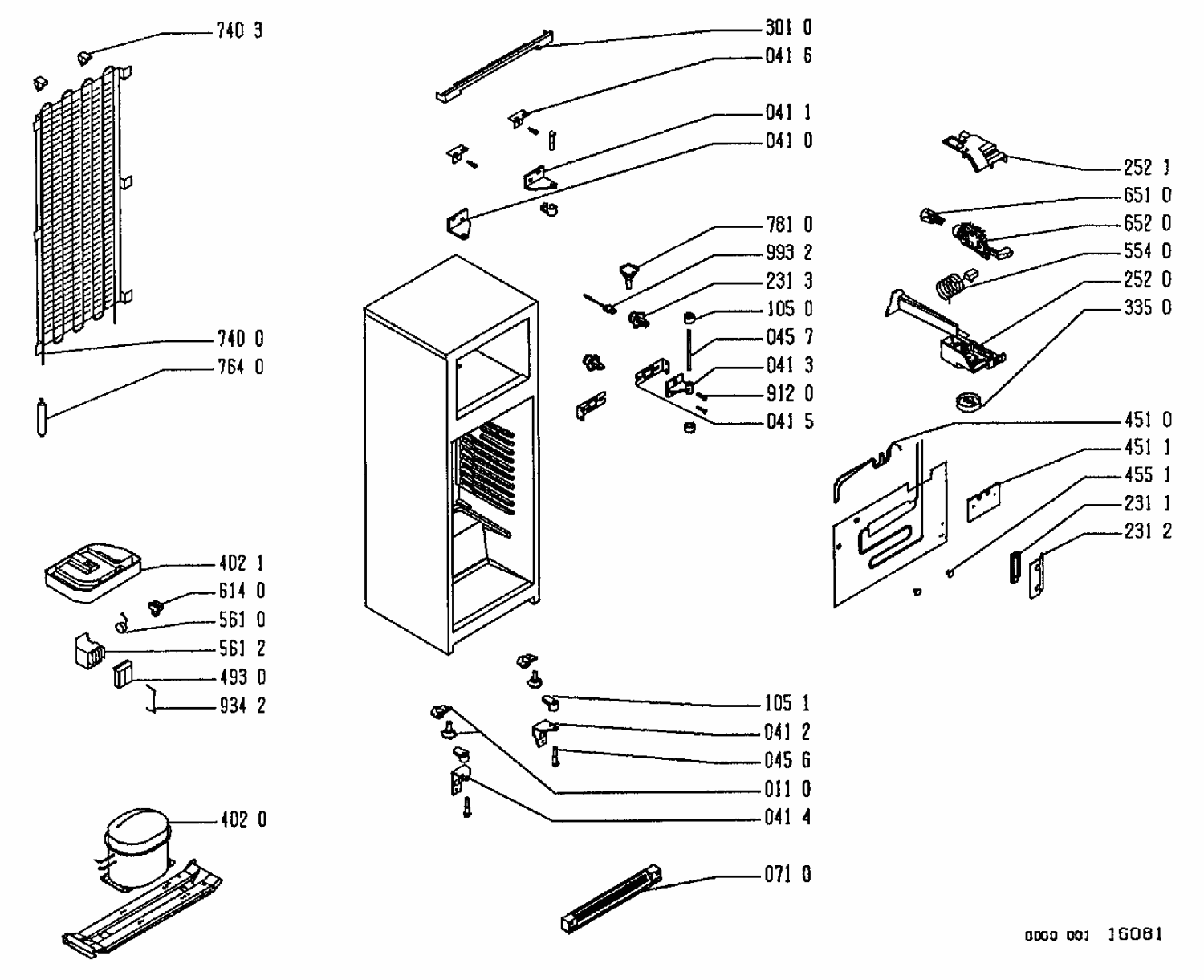 740 3
740 0
764 0
402 1
614 0
561 0
561 2
493 0
934 2
402 0
301 0
041 6
041 1
041 0
781 0
993 2
231 3
105 0
045 7
041 3
912 0
041 5
105 1
041 2
045 6
011 0
041 4
071 0
252 1
651 0
652 0
554 0
252 0
335 0
451 0
451 1
455 1
231 1
231 2
0000 001 16081