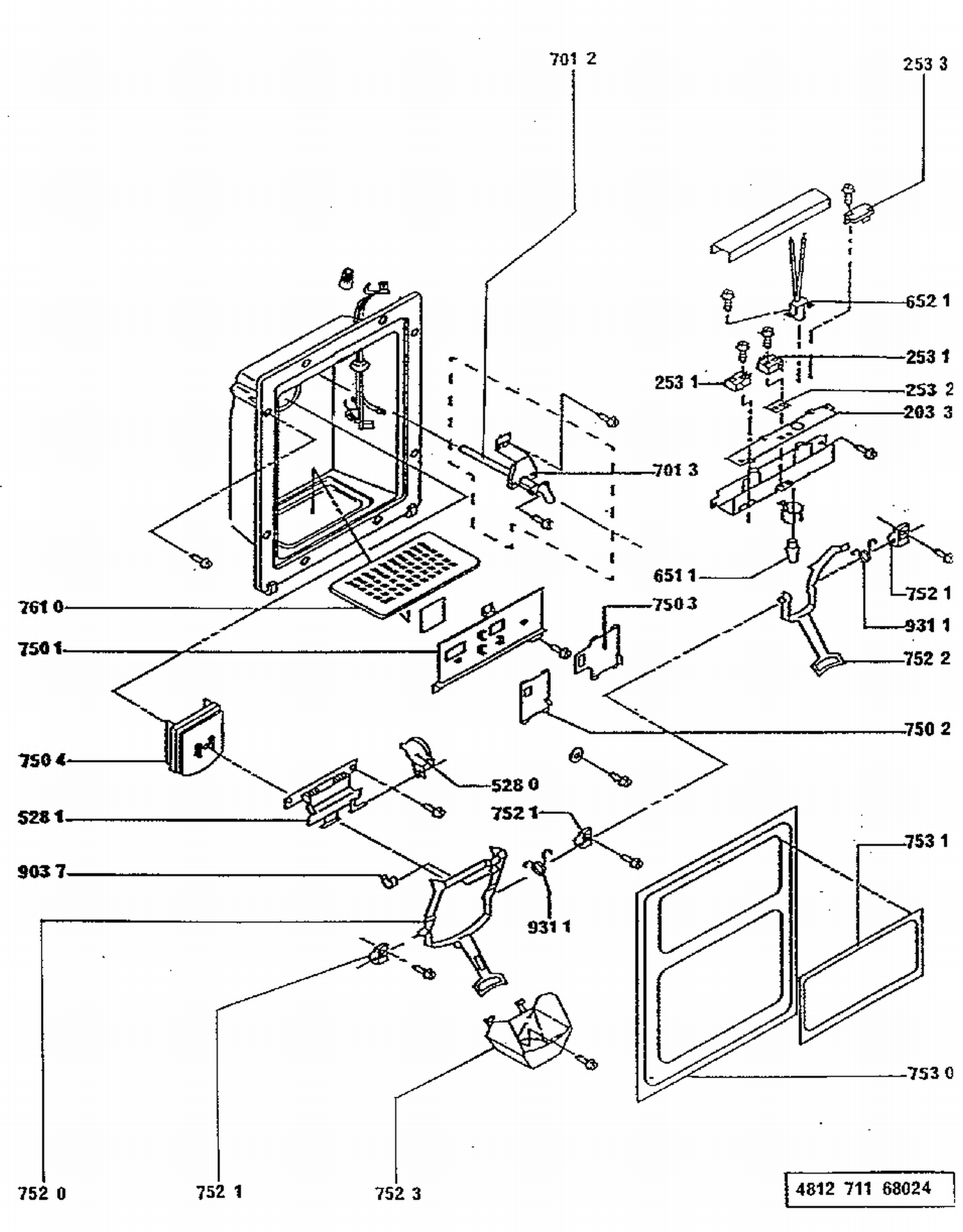 701 2
253 3
652 1
253 1
253 1
253 2
203 3
701 3
651 1
752 1
931 1
761 0
750 3
750 1
752 2
750 2
750 4
528 0
528 1
752 1
753 1
903 7
931 1
753 0
752 0
752 1
752 3
4812 711 68024